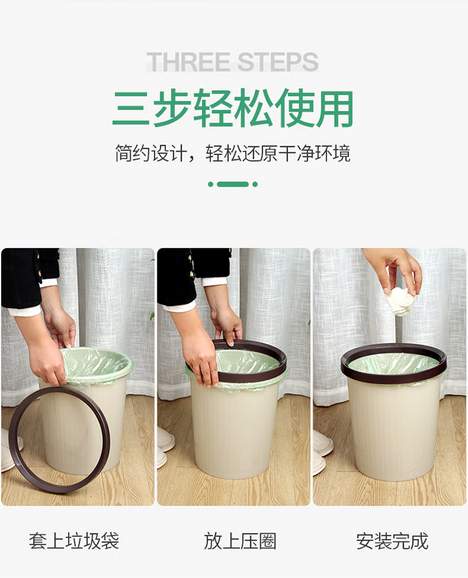 THREE STEPS

三步轻松使用

简约设计，轻松还原干净环境

套上垃圾袋

放上压圈

安装完成