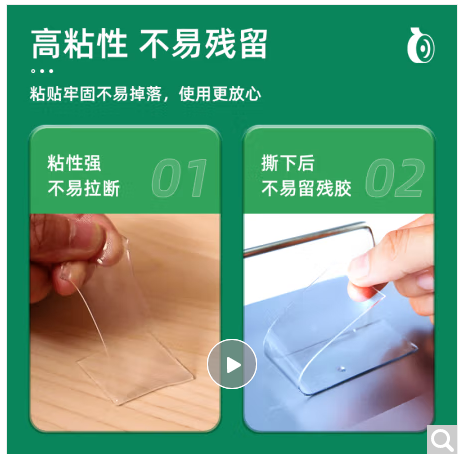 高粘性 不易残留

粘贴牢固不易掉落，使用更放心

粘性强
不易拉断
01

撕下后
不易留残胶
02