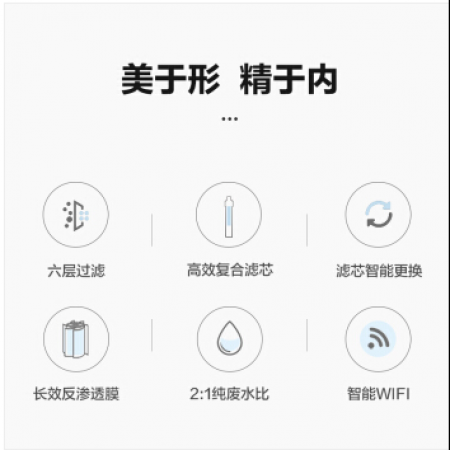 美于形 精于内

...

六层过滤

高效复合滤芯

滤芯智能更换

长效反渗透膜

2:1纯废水比

智能WIFI