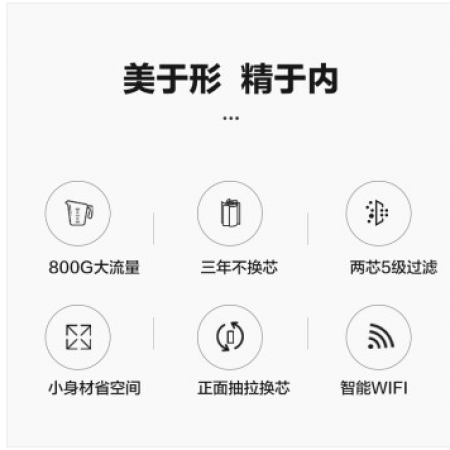 美于形 精于内

...

800G大流量

三年不换芯

两芯5级过滤

小身材省空间

正面抽拉换芯

智能WIFI