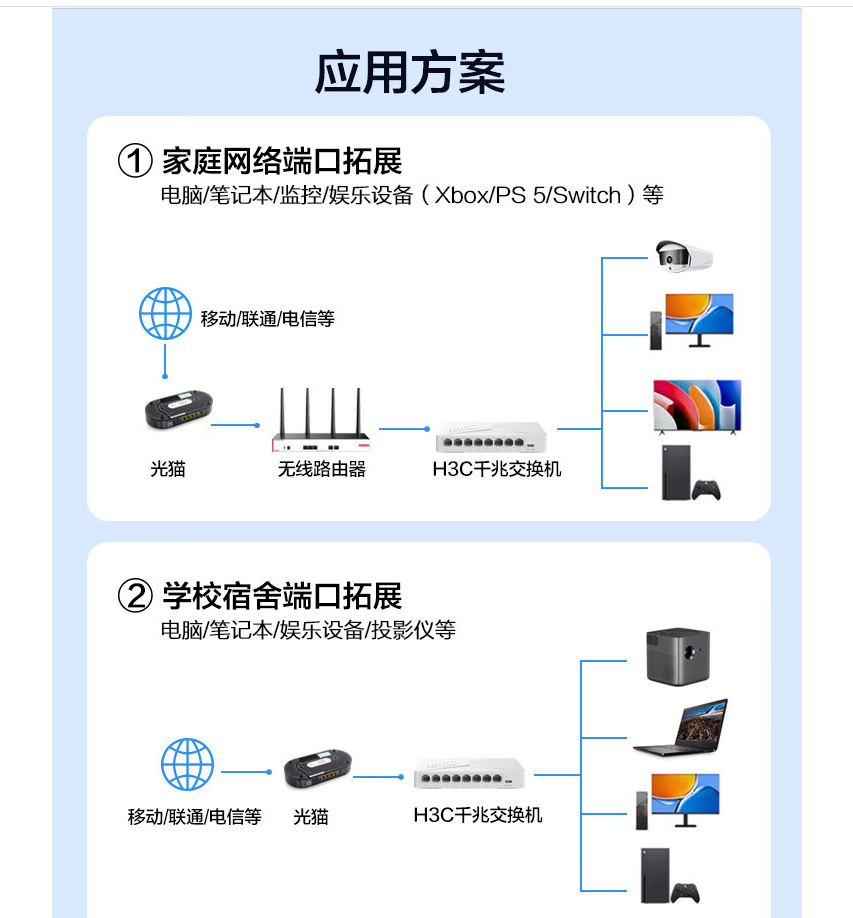 应用方案

① 家庭网络端口拓展
电脑/笔记本/监控/娱乐设备（Xbox/PS 5/Switch）等

移动/联通/电信等

光猫

无线路由器

H3C千兆交换机

② 学校宿舍端口拓展
电脑/笔记本/娱乐设备/投影仪等

移动/联通/电信等

光猫

H3C千兆交换机