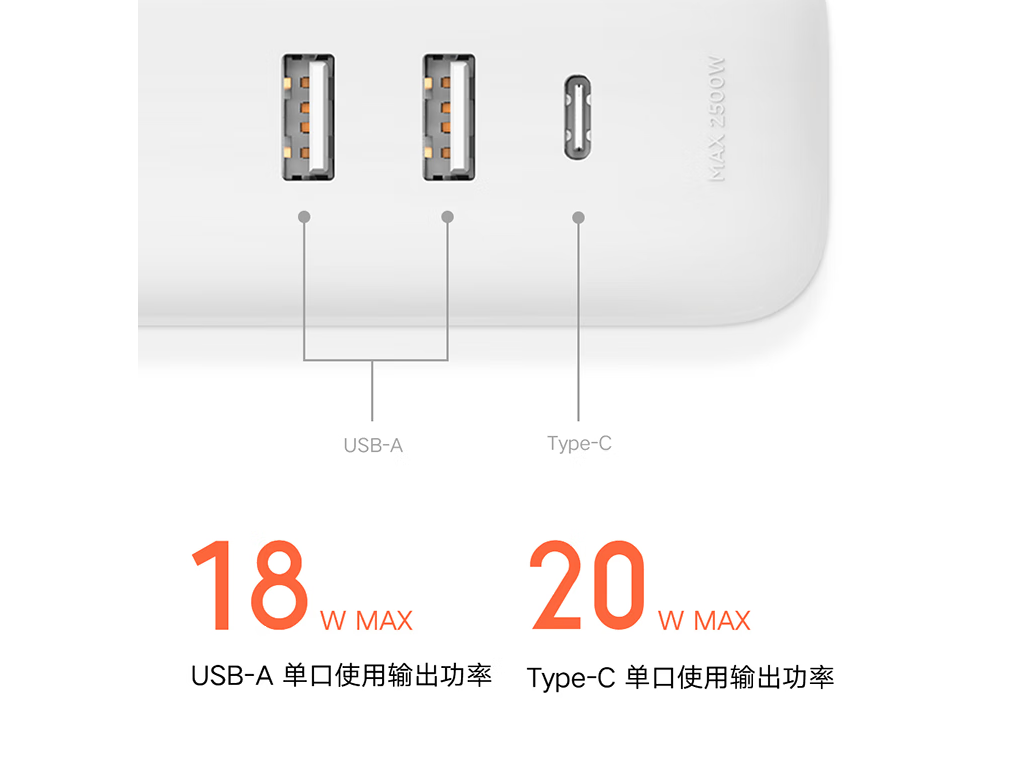 MAX 2500W

USB-A

Type-C

18 W MAX
USB-A 单口使用输出功率

20 W MAX
Type-C 单口使用输出功率