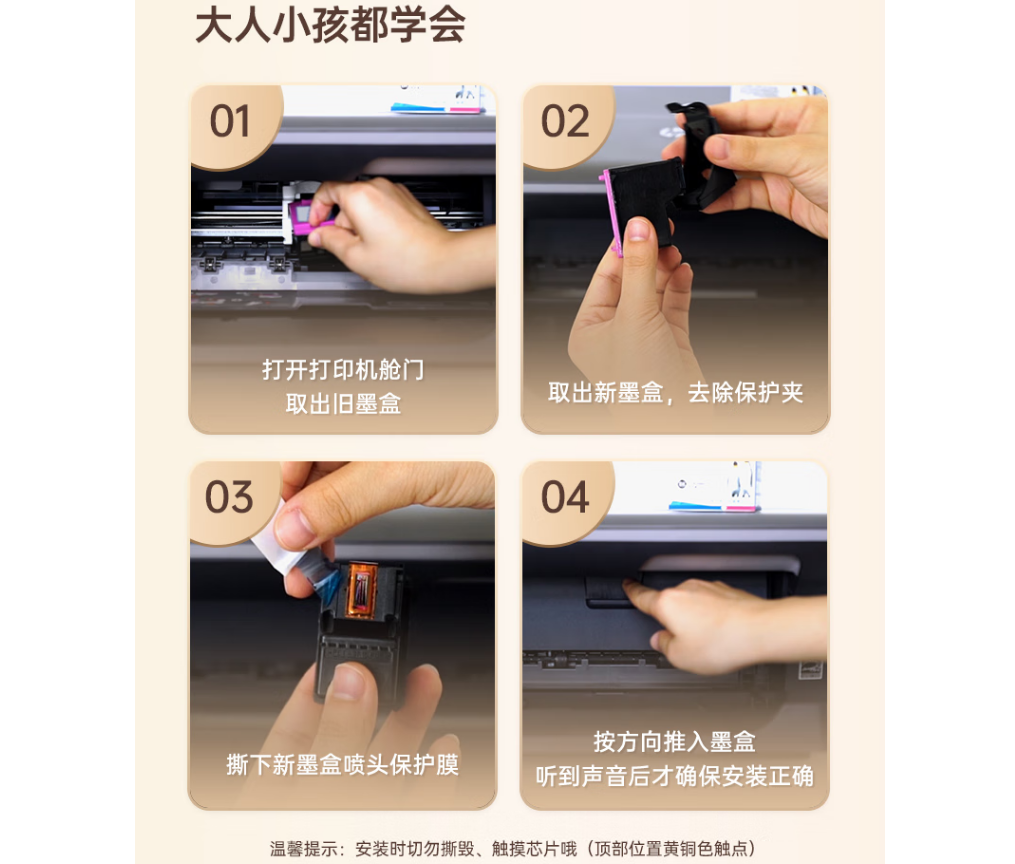 大人小孩都学会

01

打开打印机舱门
取出旧墨盒

02

取出新墨盒，去除保护夹

03

撕下新墨盒喷头保护膜

04

按方向推入墨盒
听到声音后才确保安装正确

温馨提示：安装时切勿撕毁、触摸芯片哦（顶部位置黄铜色触点）