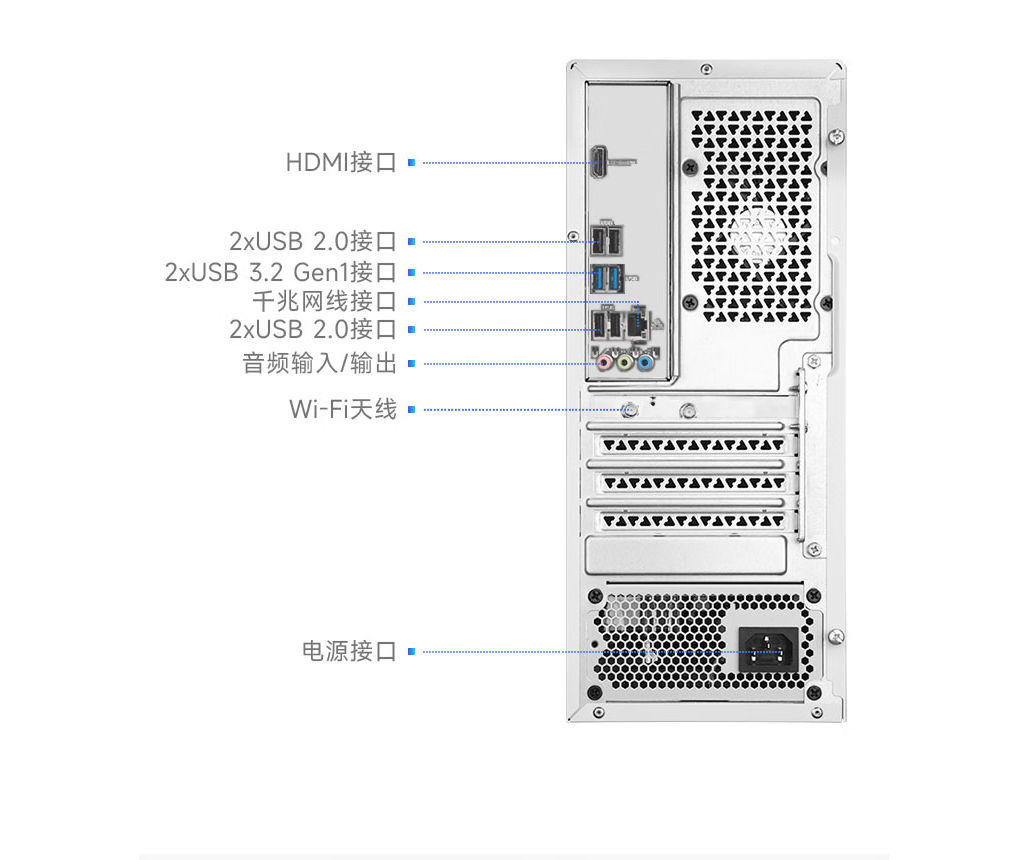 HDMI接口

2xUSB 2.0接口
2xUSB 3.2 Gen1接口
千兆网线接口
2xUSB 2.0接口
音频输入/输出

Wi-Fi天线

电源接口