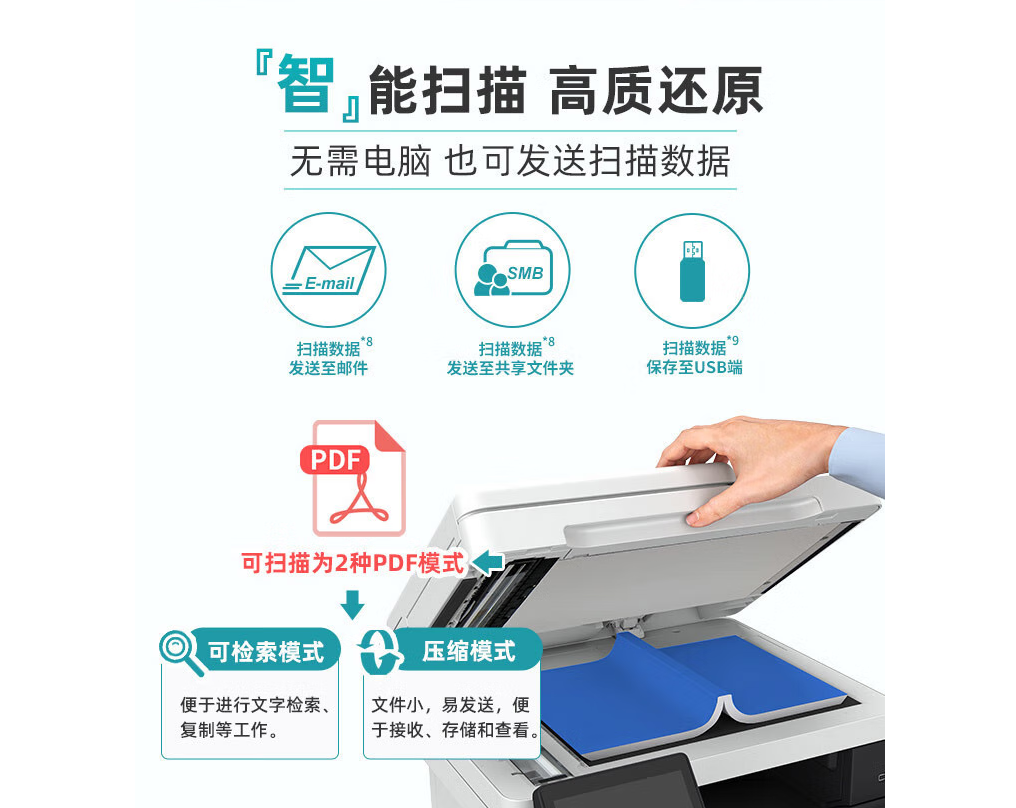 『智』能扫描 高质还原

无需电脑 也可发送扫描数据

E-mail

扫描数据$^{*8}$
发送至邮件

SMB

扫描数据$^{*8}$
发送至共享文件夹

扫描数据$^{*9}$
保存至USB端

PDF

可扫描为2种PDF模式

可检索模式

便于进行文字检索、复制等工作。

压缩模式

文件小，易发送，便于接收、存储和查看。