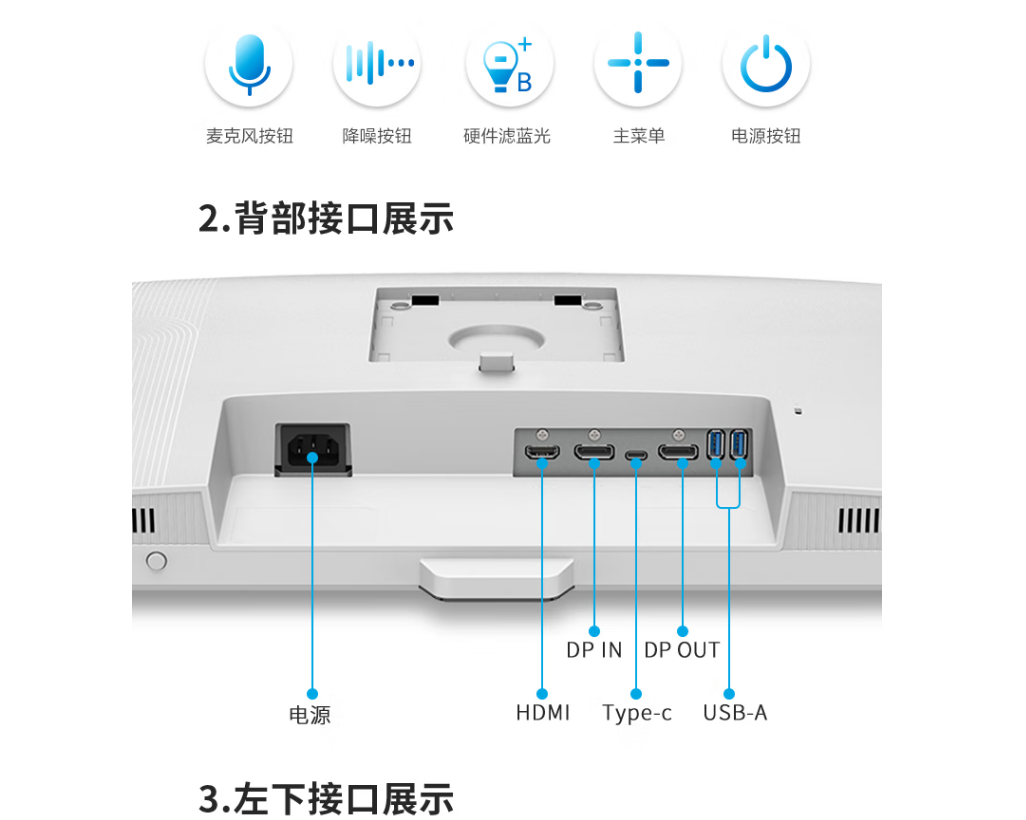 B

麦克风按钮 降噪按钮 硬件滤蓝光 主菜单 电源按钮

2.背部接口展示

DP IN DP OUT

电源 HDMI Type-c USB-A

3.左下接口展示