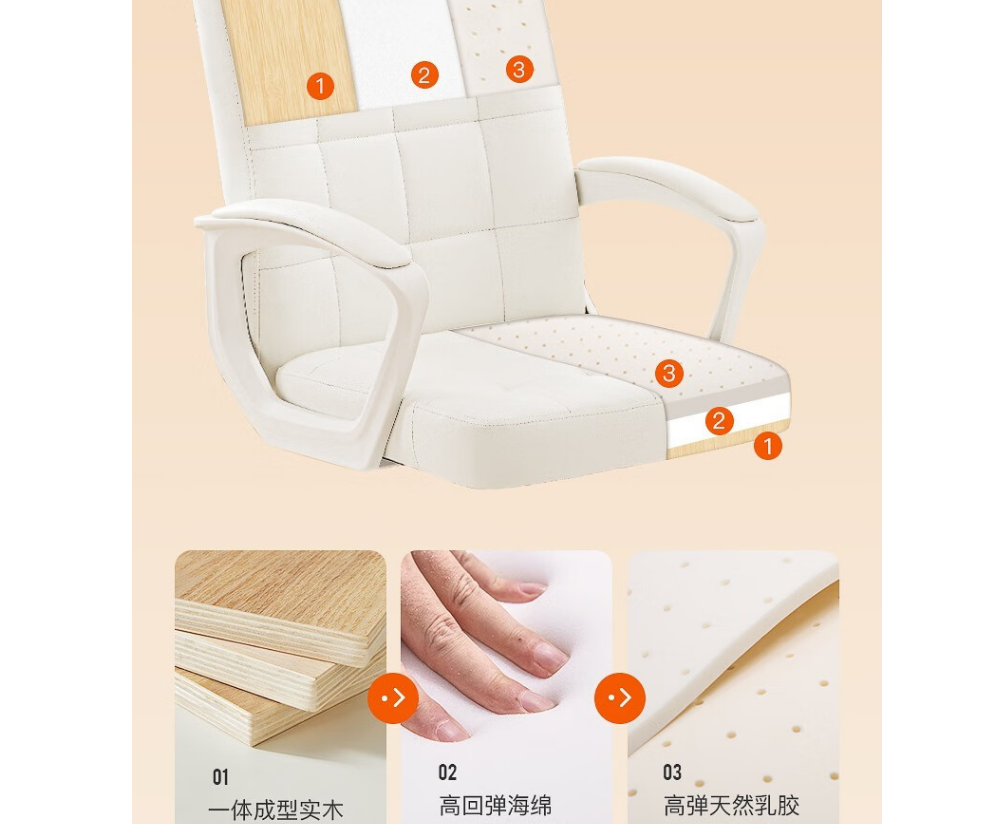 1
2
3
3
2
1

01
一体成型实木

02
高回弹海绵

03
高弹天然乳胶