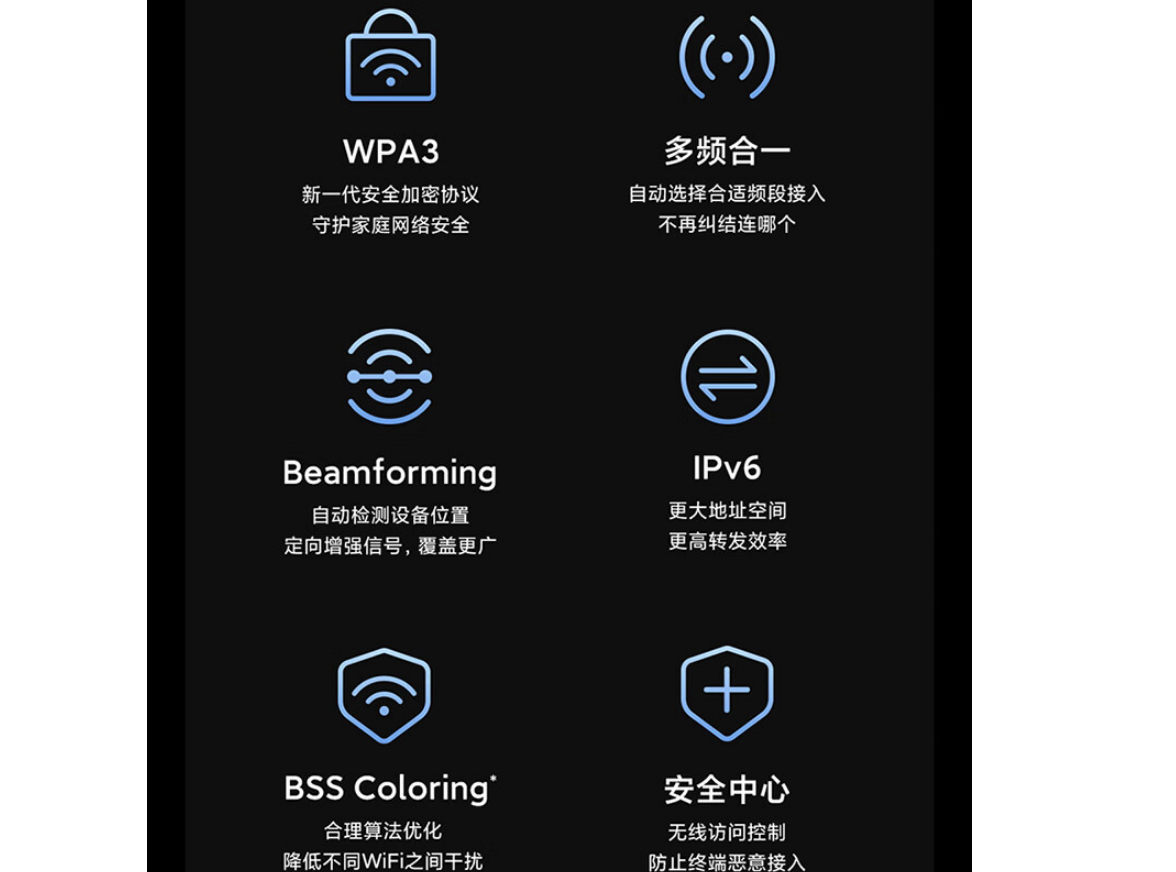 WPA3
新一代安全加密协议
守护家庭网络安全

多频合一
自动选择合适频段接入
不再纠结连哪个

Beamforming
自动检测设备位置
定向增强信号，覆盖更广

IPv6
更大地址空间
更高转发效率

BSS Coloring*
合理算法优化
降低不同WiFi之间干扰

安全中心
无线访问控制
防止终端恶意接入