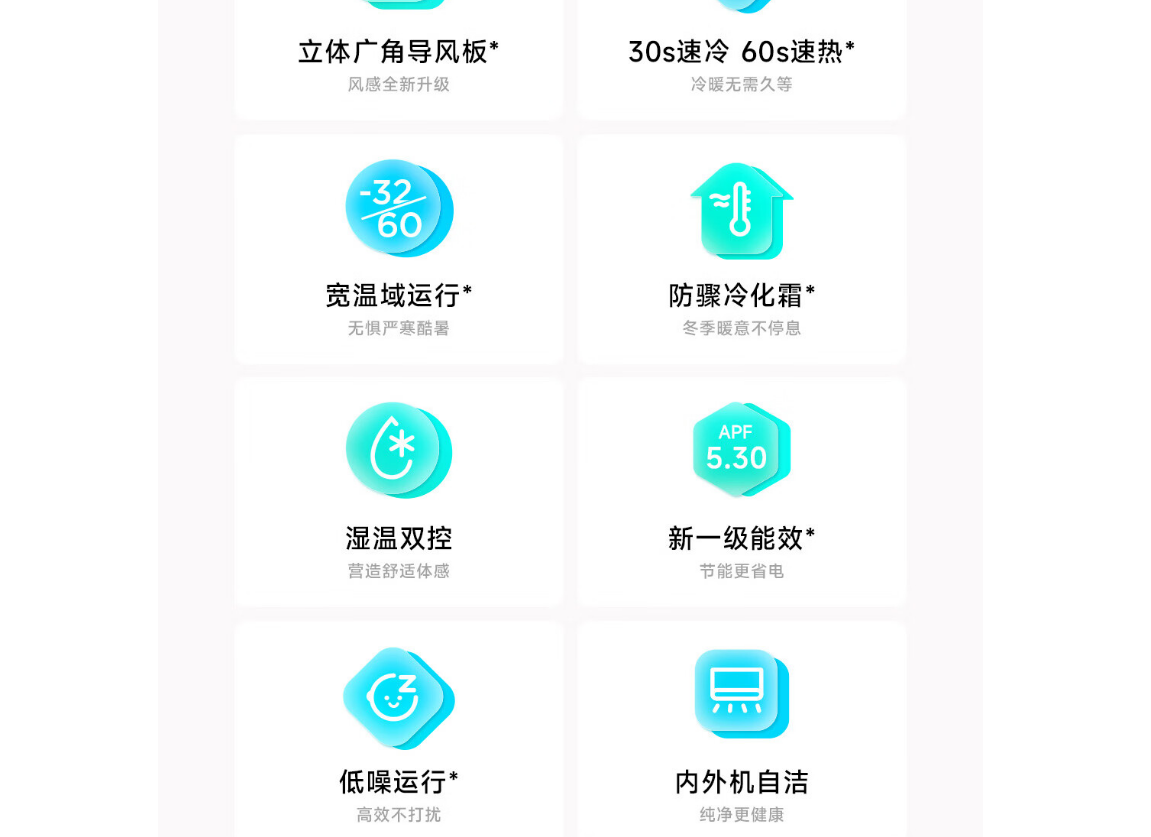 立体广角导风板*
风感全新升级

30s速冷 60s速热*
冷暖无需久等

-32
60

宽温域运行*
无惧严寒酷暑

防骤冷化霜*
冬季暖意不停息

湿温双控
营造舒适体感

APF
5.30

新一级能效*
节能更省电

低噪运行*
高效不打扰

内外机自洁
纯净更健康