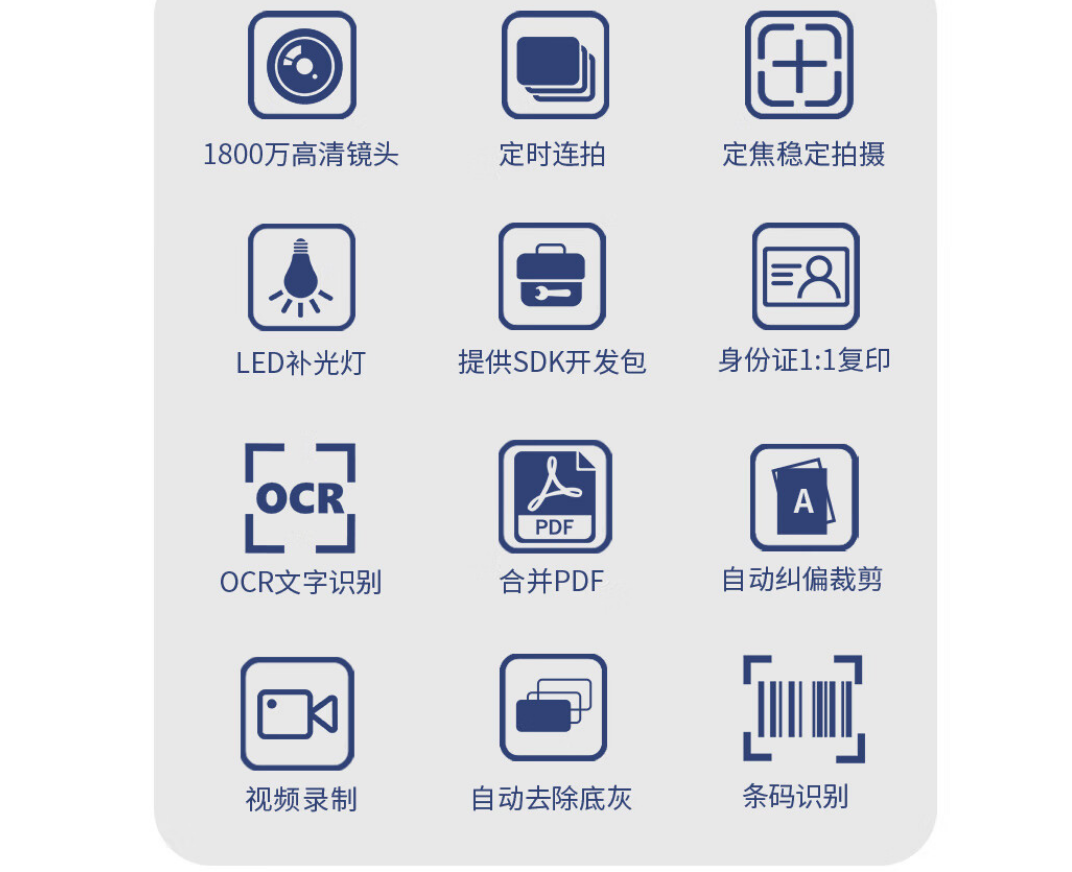 1800万高清镜头

定时连拍

定焦稳定拍摄

LED补光灯

提供SDK开发包

身份证1:1复印

OCR

OCR文字识别

PDF

合并PDF

A

自动纠偏裁剪

视频录制

自动去除底灰

条码识别