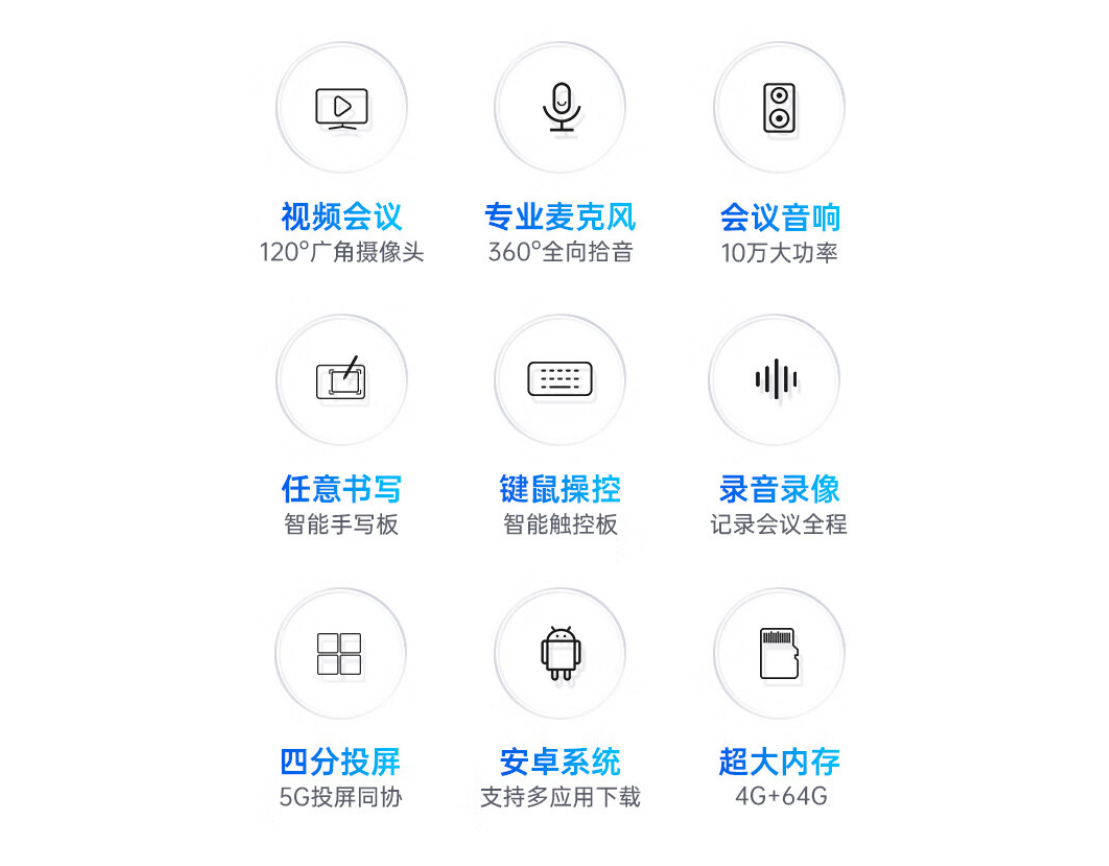 视频会议
120°广角摄像头

专业麦克风
360°全向拾音

会议音响
10万大功率

任意书写
智能手写板

键鼠操控
智能触控板

录音录像
记录会议全程

四分投屏
5G投屏同协

安卓系统
支持多应用下载

超大内存
4G+64G