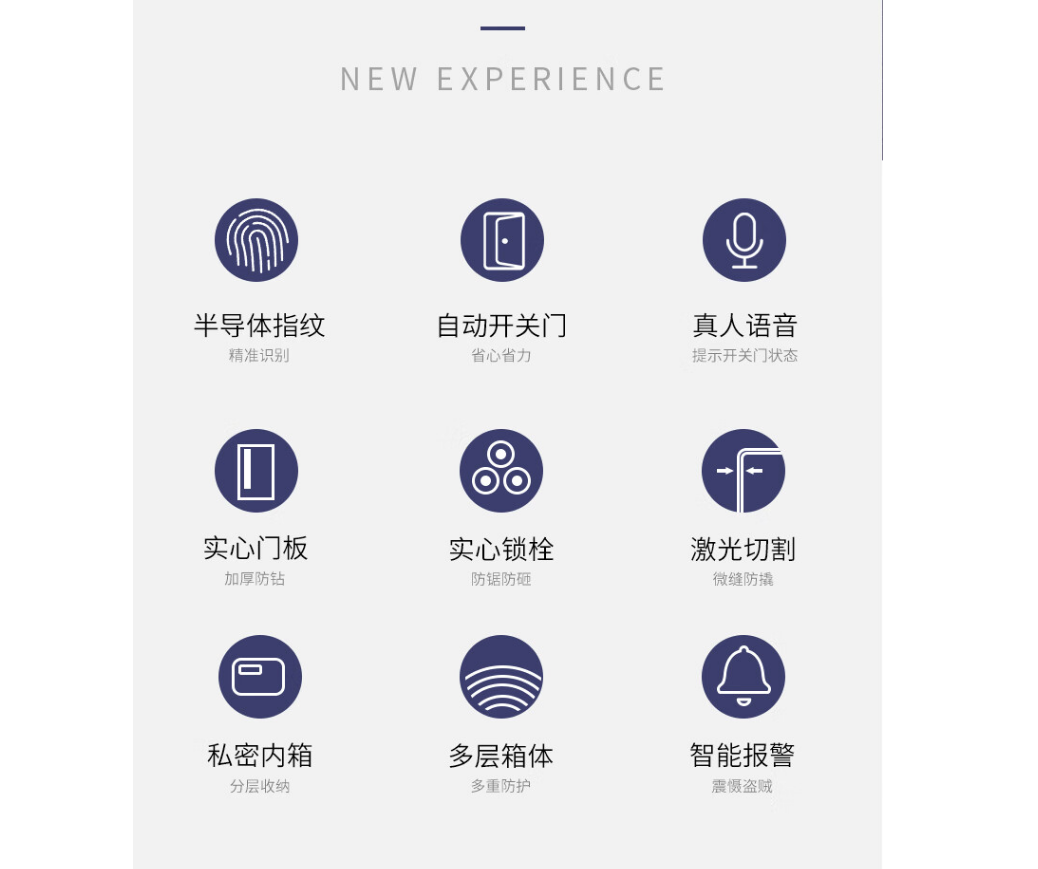 NEW EXPERIENCE

半导体指纹
精准识别

自动开关门
省心省力

真人语音
提示开关门状态

实心门板
加厚防钻

实心锁栓
防锯防砸

激光切割
微缝防撬

私密内箱
分层收纳

多层箱体
多重防护

智能报警
震慑盗贼