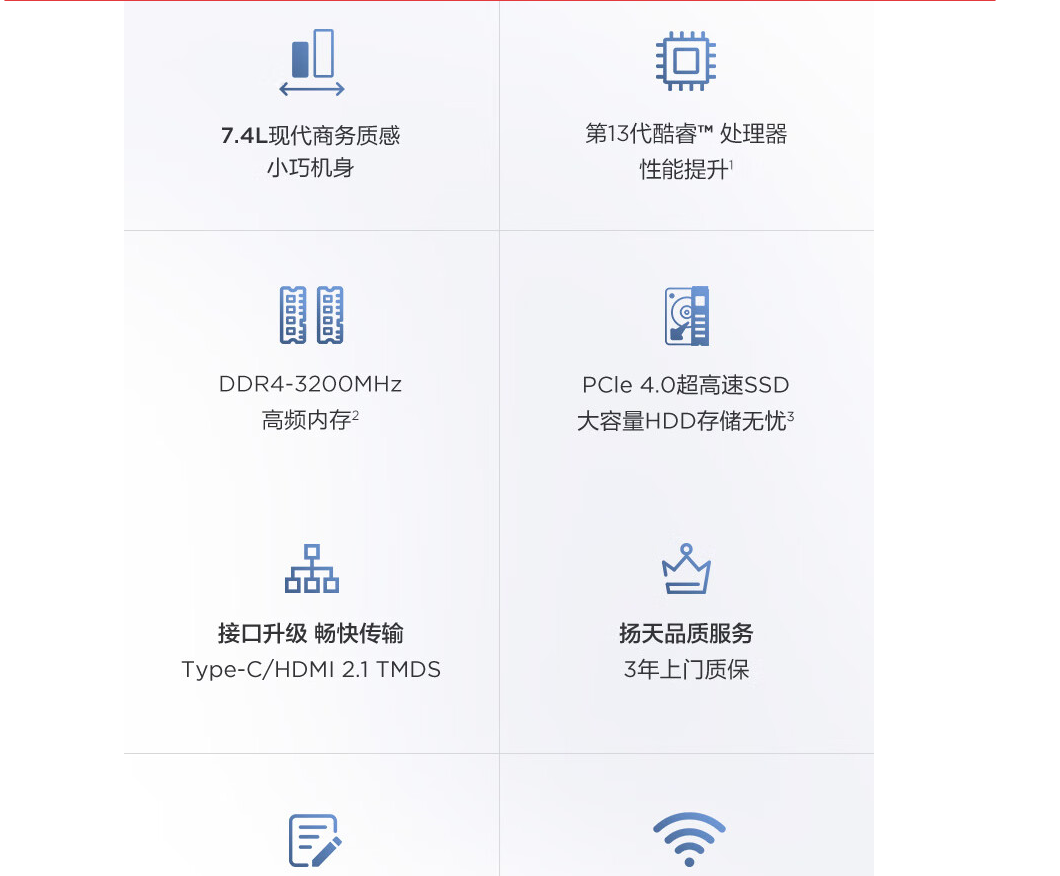 7.4L现代商务质感
小巧机身

第13代酷睿™ 处理器
性能提升$^{1}$

DDR4-3200MHz
高频内存$^{2}$

PCIe 4.0超高速SSD
大容量HDD存储无忧$^{3}$

接口升级 畅快传输
Type-C/HDMI 2.1 TMDS

扬天品质服务
3年上门质保