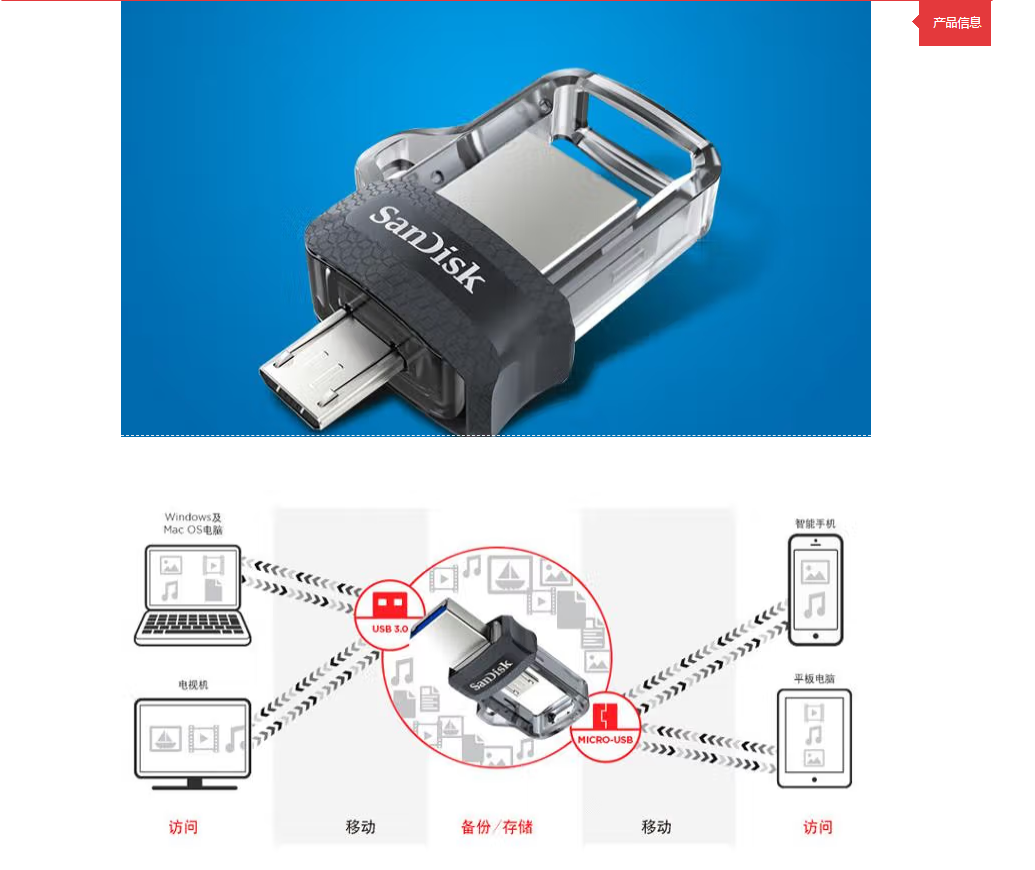 产品信息

SanDisk

Windows及
Mac OS电脑

电视机

USB 3.0

SanDisk

MICRO-USB

智能手机

平板电脑

访问

移动

备份／存储

移动

访问