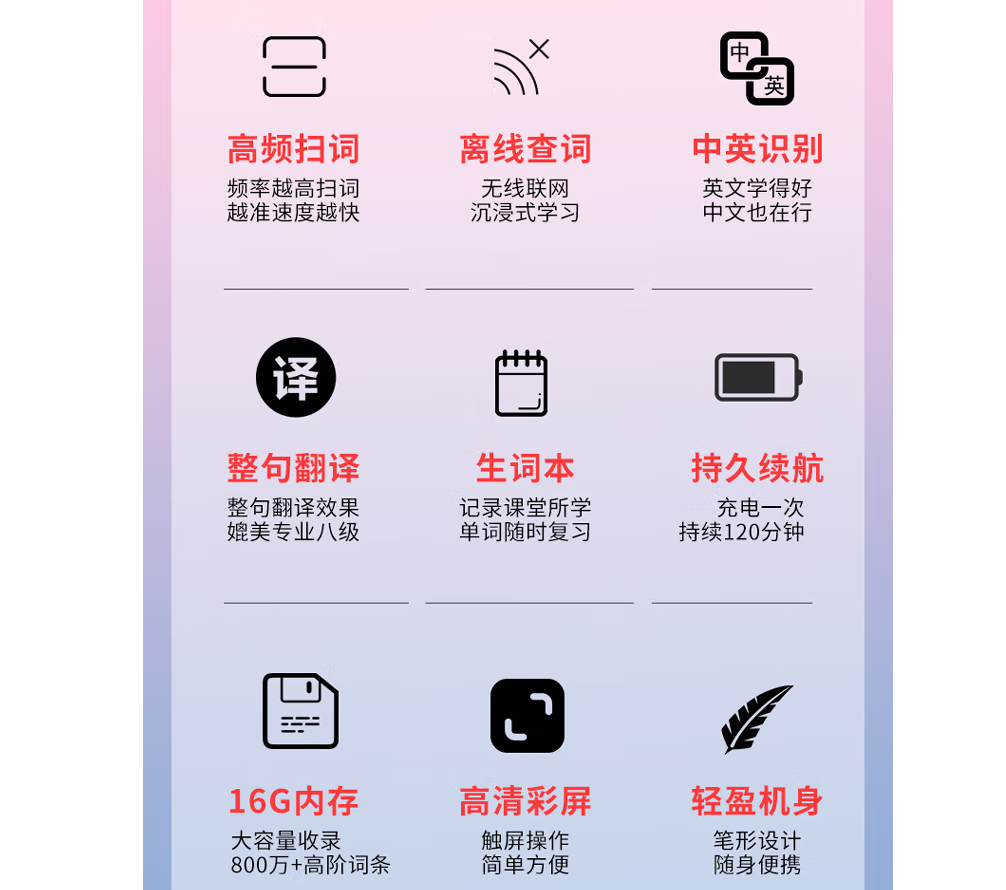 中
英

高频扫词
频率越高扫词
越准速度越快

离线查词
无线联网
沉浸式学习

中英识别
英文学得好
中文也在行

译

整句翻译
整句翻译效果
媲美专业八级

生词本
记录课堂所学
单词随时复习

持久续航
充电一次
持续120分钟

16G内存
大容量收录
800万+高阶词条

高清彩屏
触屏操作
简单方便

轻盈机身
笔形设计
随身便携