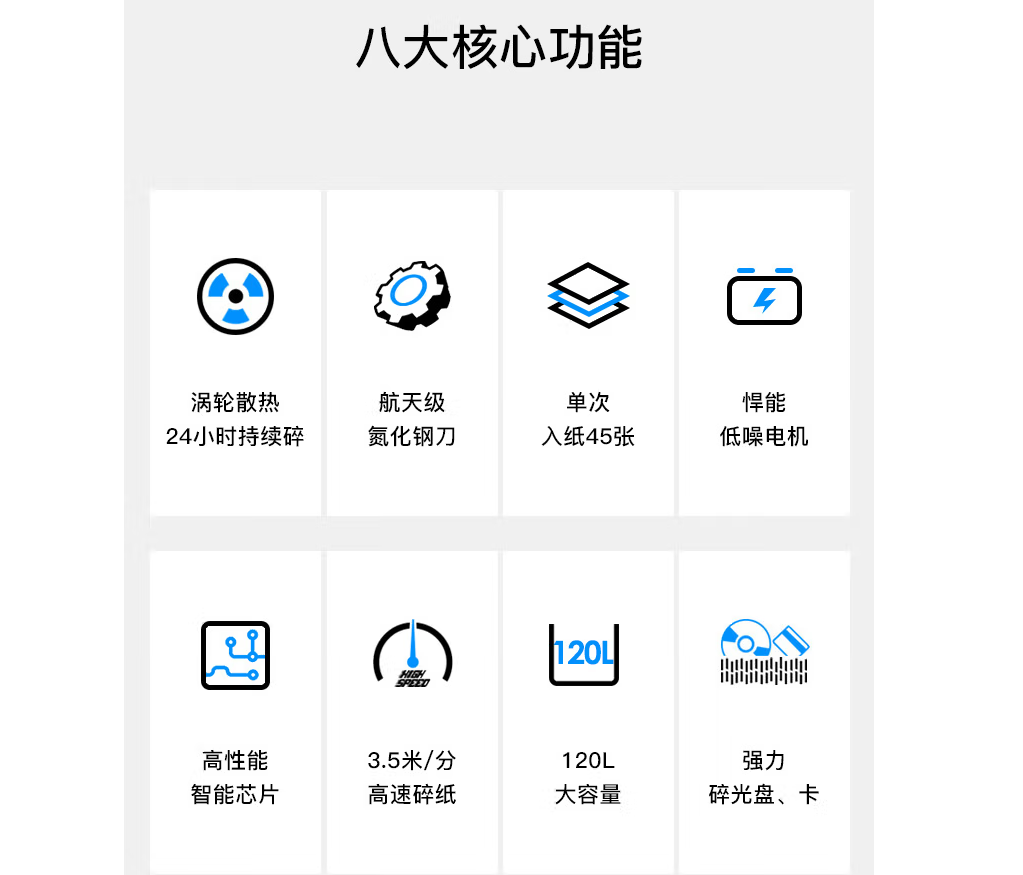 八大核心功能

涡轮散热
24小时持续碎

航天级
氮化钢刀

单次
入纸45张

悍能
低噪电机

高性能
智能芯片

HIGH SPEED

3.5米/分
高速碎纸

120L

120L
大容量

强力
碎光盘、卡