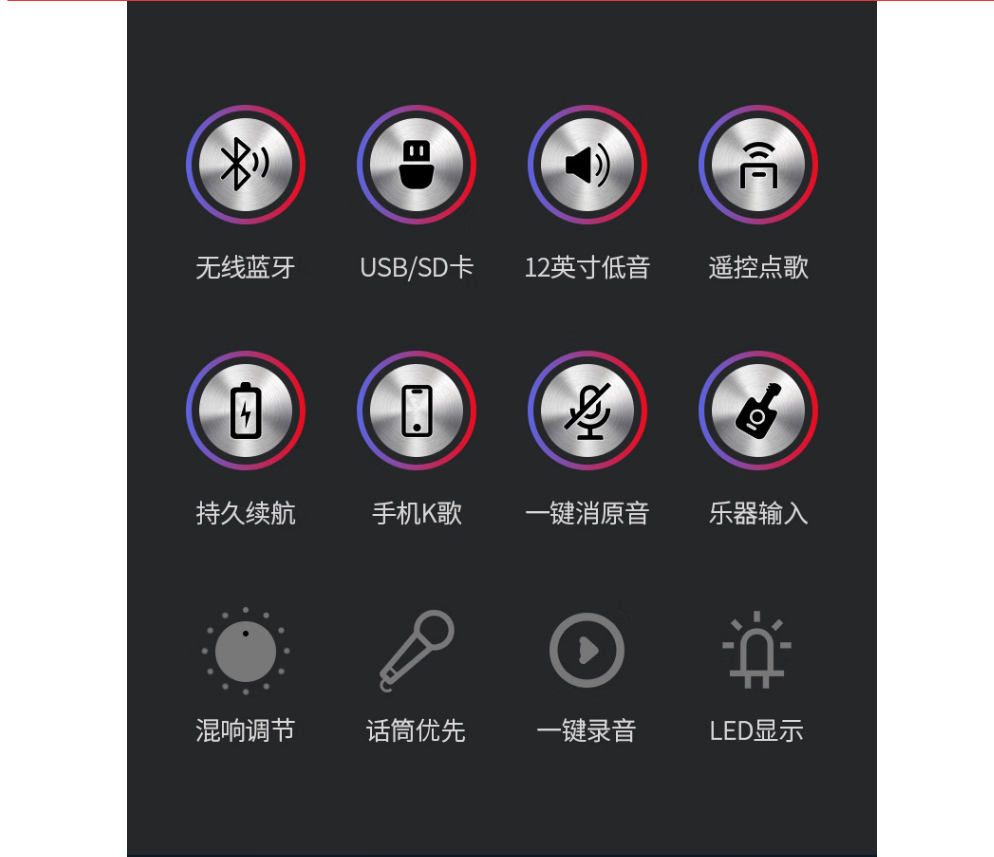 无线蓝牙

USB/SD卡

12英寸低音

遥控点歌

持久续航

手机K歌

一键消原音

乐器输入

混响调节

话筒优先

一键录音

LED显示