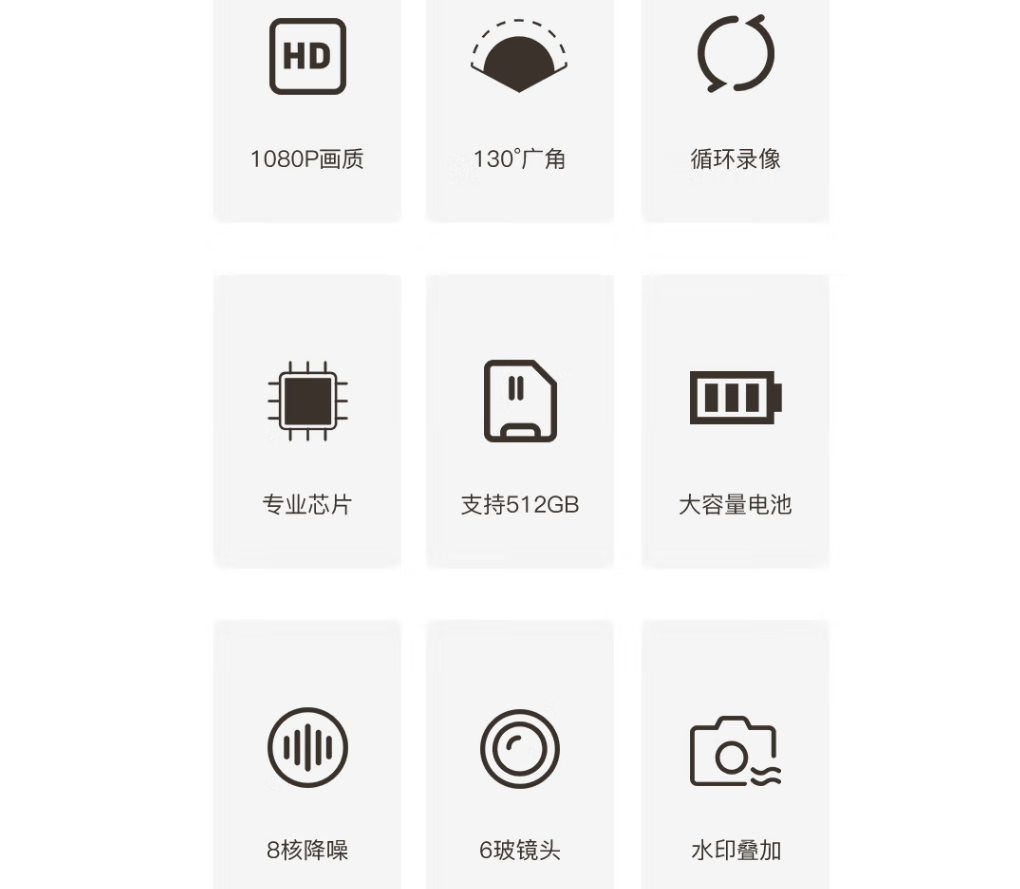 HD

1080P画质

130°广角

循环录像

专业芯片

支持512GB

大容量电池

8核降噪

6玻镜头

水印叠加