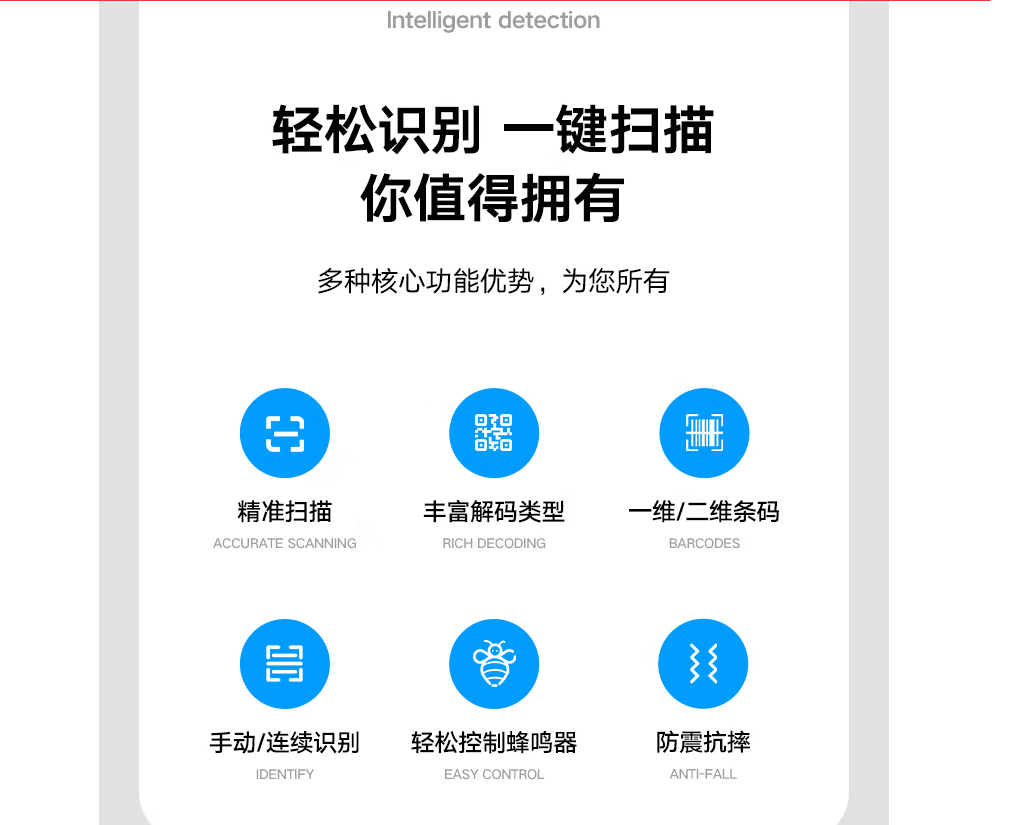 Intelligent detection

轻松识别 一键扫描
你值得拥有

多种核心功能优势，为您所有

精准扫描
ACCURATE SCANNING

丰富解码类型
RICH DECODING

一维/二维条码
BARCODES

手动/连续识别
IDENTIFY

轻松控制蜂鸣器
EASY CONTROL

防震抗摔
ANTI-FALL