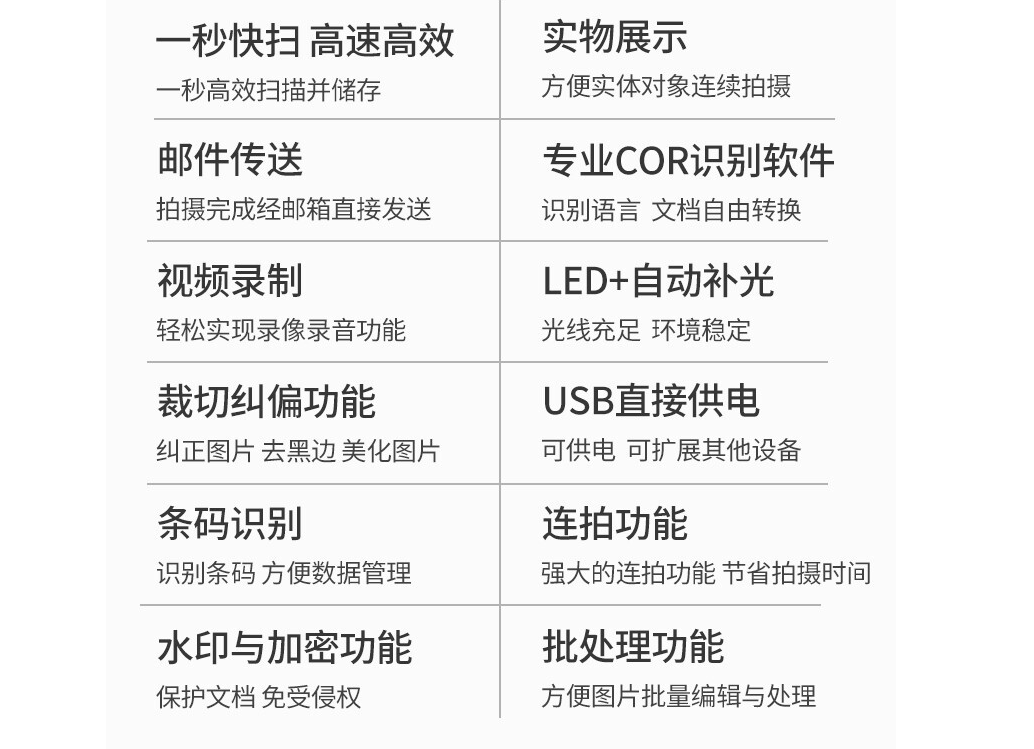 一秒快扫 高速高效
一秒高效扫描并储存

邮件传送
拍摄完成经邮箱直接发送

视频录制
轻松实现录像录音功能

裁切纠偏功能
纠正图片 去黑边 美化图片

条码识别
识别条码 方便数据管理

水印与加密功能
保护文档 免受侵权

实物展示
方便实体对象连续拍摄

专业COR识别软件
识别语言 文档自由转换

LED+自动补光
光线充足 环境稳定

USB直接供电
可供电 可扩展其他设备

连拍功能
强大的连拍功能 节省拍摄时间

批处理功能
方便图片批量编辑与处理