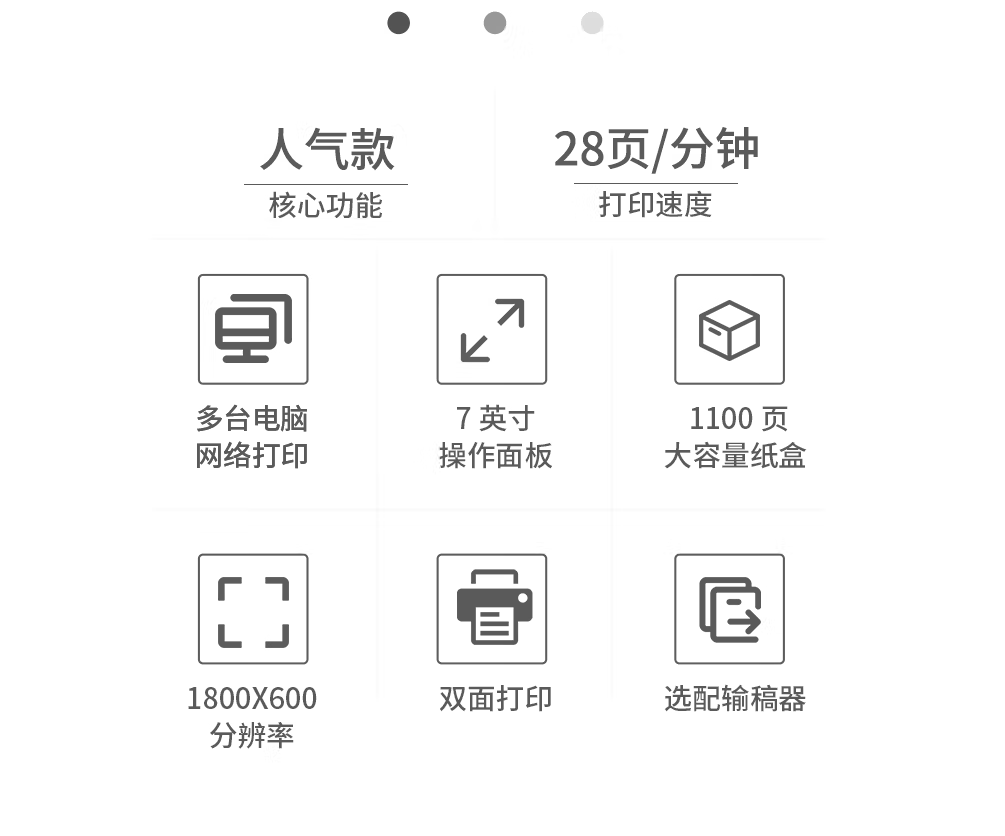 人气款
核心功能

28页/分钟
打印速度

多台电脑
网络打印

7英寸
操作面板

1100页
大容量纸盒

1800X600
分辨率

双面打印

选配输稿器