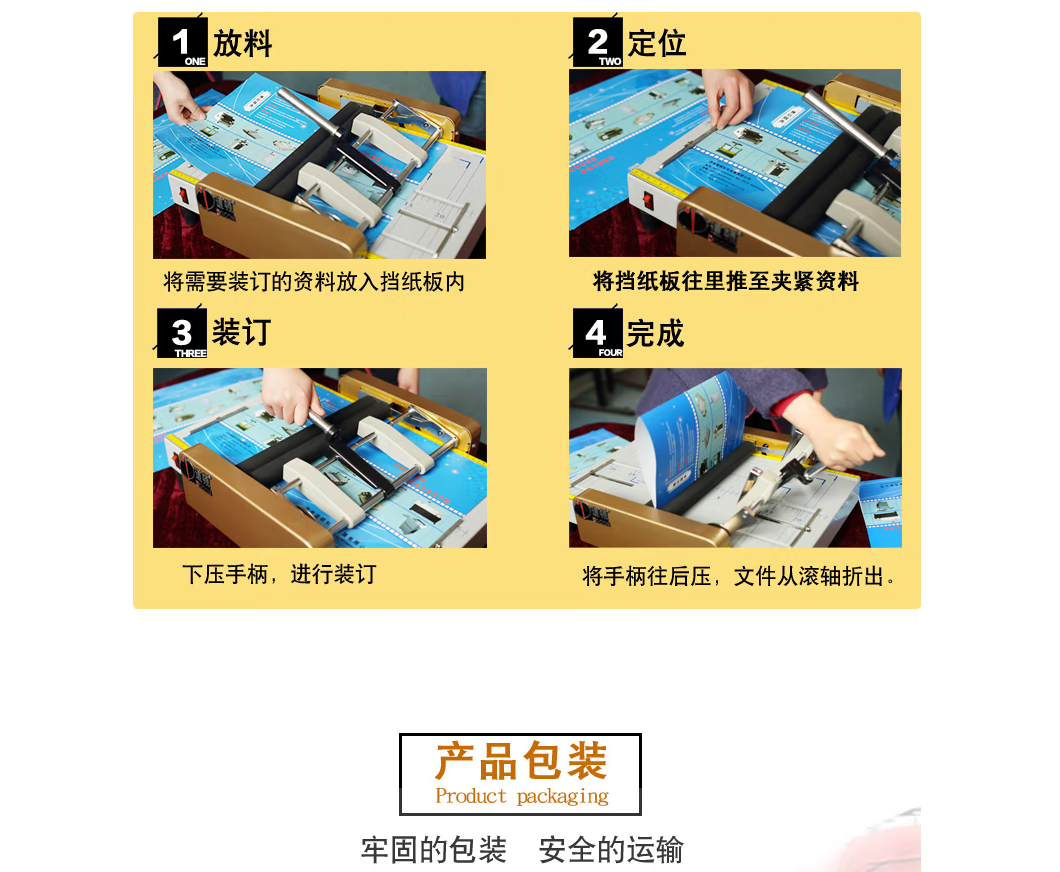 1 ONE 放料

将需要装订的资料放入挡纸板内

2 TWO 定位

将挡纸板往里推至夹紧资料

3 THREE 装订

下压手柄，进行装订

4 FOUR 完成

将手柄往后压，文件从滚轴折出。

产品包装
Product packaging

牢固的包装　安全的运输