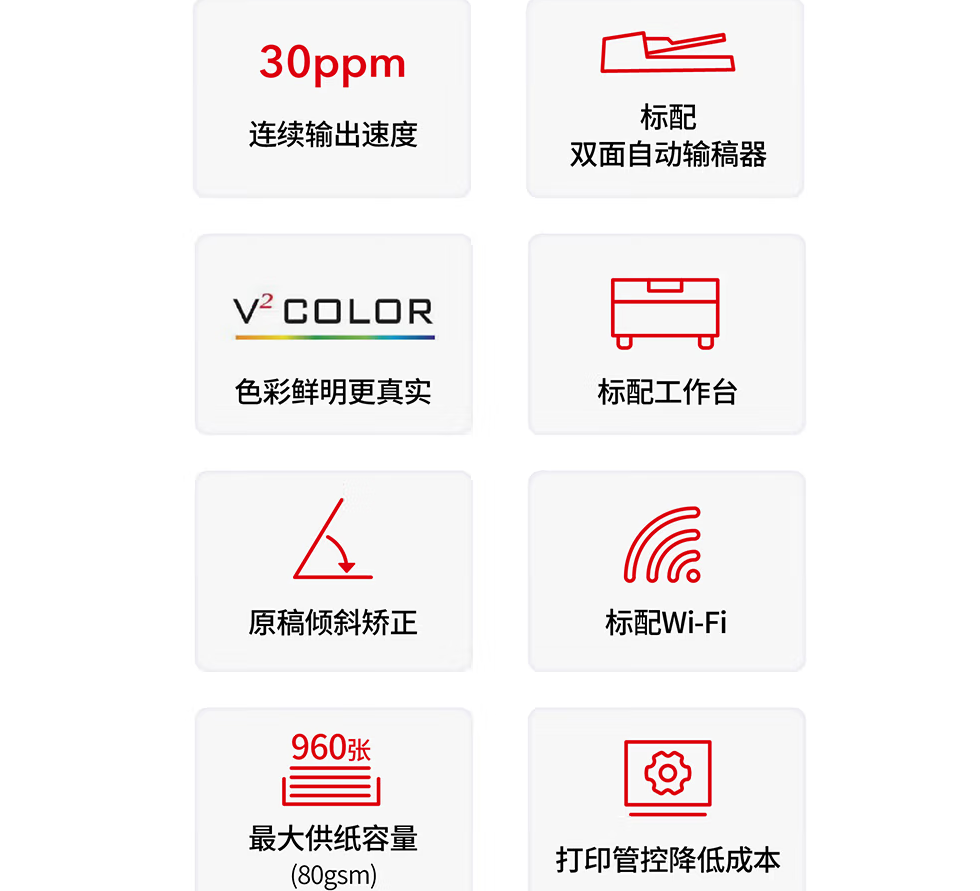 30ppm
连续输出速度

标配
双面自动输稿器

$V^2$ COLOR
色彩鲜明更真实

标配工作台

原稿倾斜矫正

标配Wi-Fi

960张
最大供纸容量
(80gsm)

打印管控降低成本