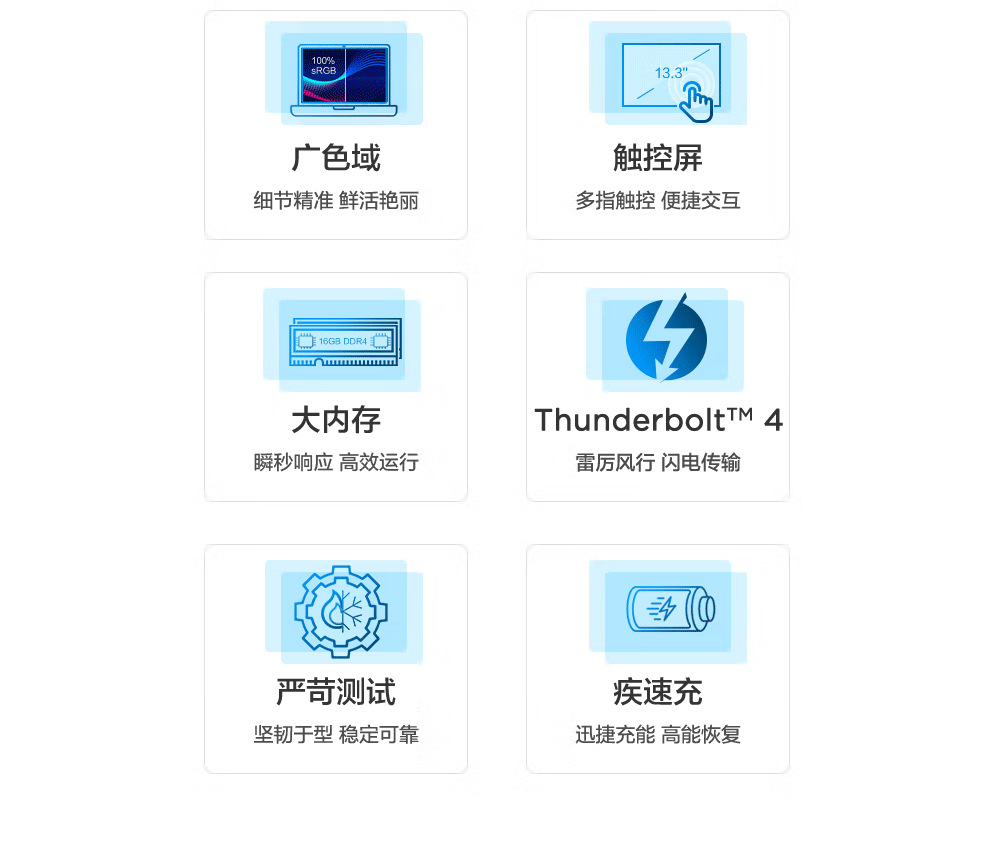 100%
sRGB

广色域

细节精准 鲜活艳丽

13.3"

触控屏

多指触控 便捷交互

16GB DDR4

大内存

瞬秒响应 高效运行

Thunderbolt™ 4

雷厉风行 闪电传输

严苛测试

坚韧于型 稳定可靠

疾速充

迅捷充能 高能恢复