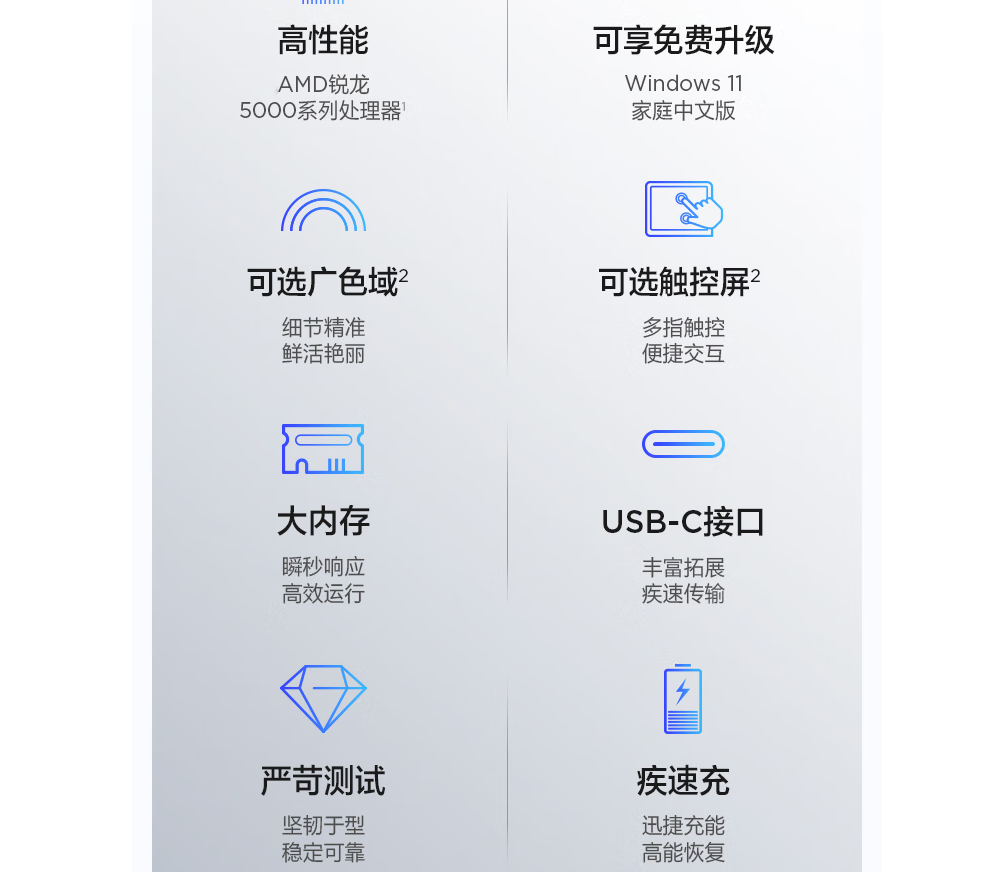 高性能

AMD锐龙
5000系列处理器$^{1}$

可选广色域$^{2}$

细节精准
鲜活艳丽

大内存

瞬秒响应
高效运行

严苛测试

坚韧于型
稳定可靠

可享免费升级

Windows 11
家庭中文版

可选触控屏$^{2}$

多指触控
便捷交互

USB-C接口

丰富拓展
疾速传输

疾速充

迅捷充能
高能恢复