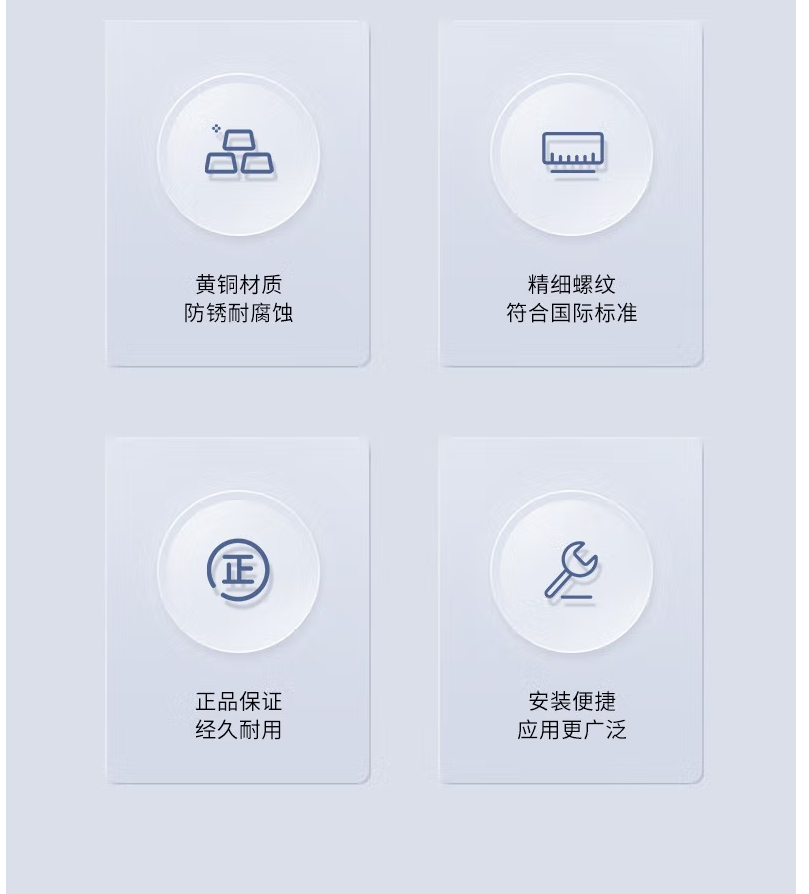 黄铜材质
防锈耐腐蚀

精细螺纹
符合国际标准

正

正品保证
经久耐用

安装便捷
应用更广泛