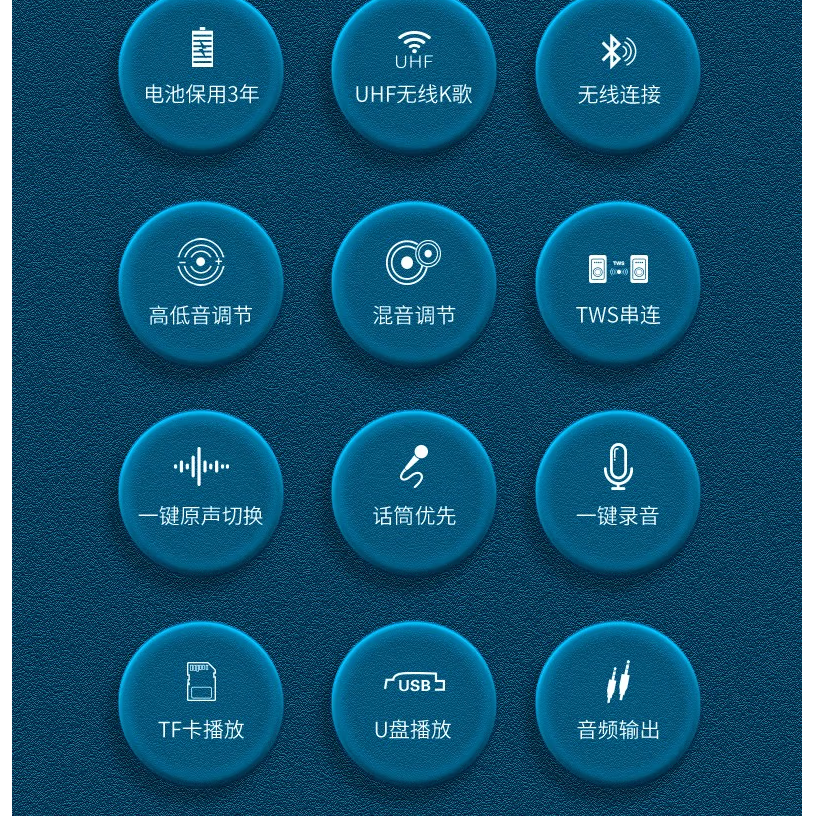 电池保用3年

UHF

UHF无线K歌

无线连接

高低音调节

混音调节

TWS

TWS串连

一键原声切换

话筒优先

一键录音

TF卡播放

USB

U盘播放

音频输出