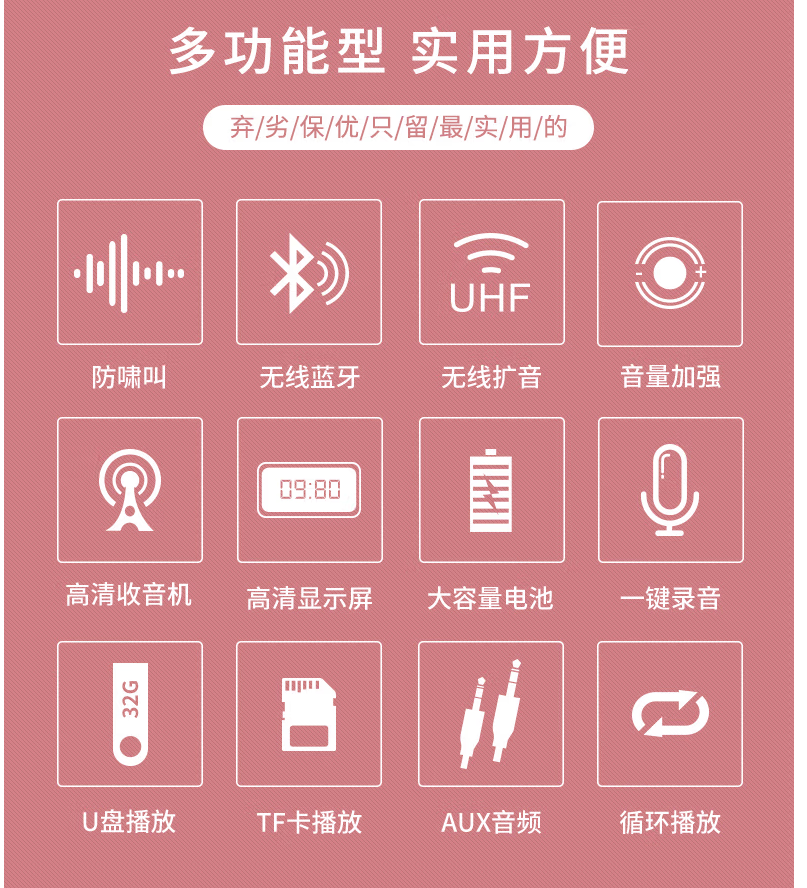 多功能型 实用方便

弃/劣/保/优/只/留/最/实/用/的

UHF

防啸叫

无线蓝牙

无线扩音

音量加强

09:80

高清收音机

高清显示屏

大容量电池

一键录音

32G

U盘播放

TF卡播放

AUX音频

循环播放