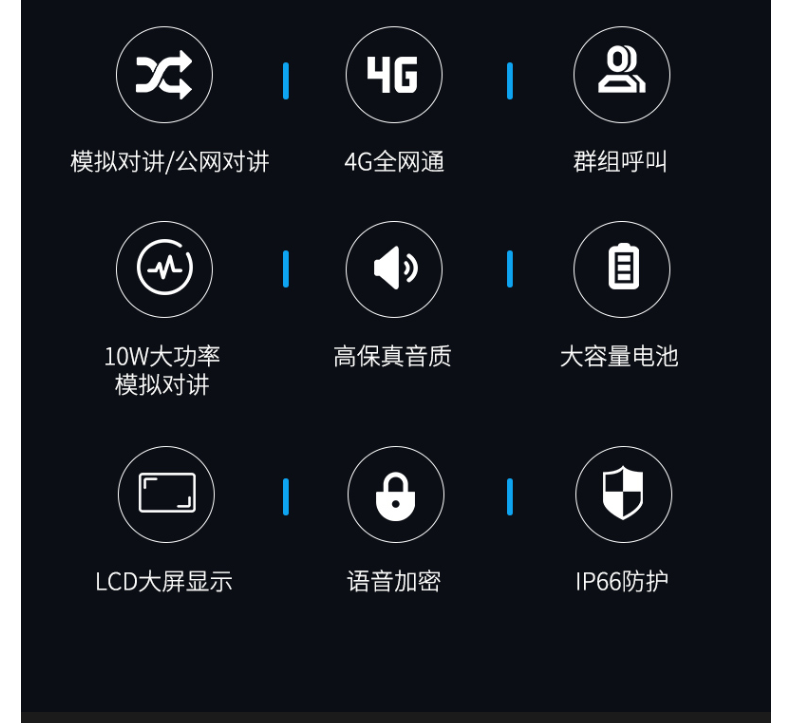 4G

模拟对讲/公网对讲

4G全网通

群组呼叫

10W大功率
模拟对讲

高保真音质

大容量电池

LCD大屏显示

语音加密

IP66防护