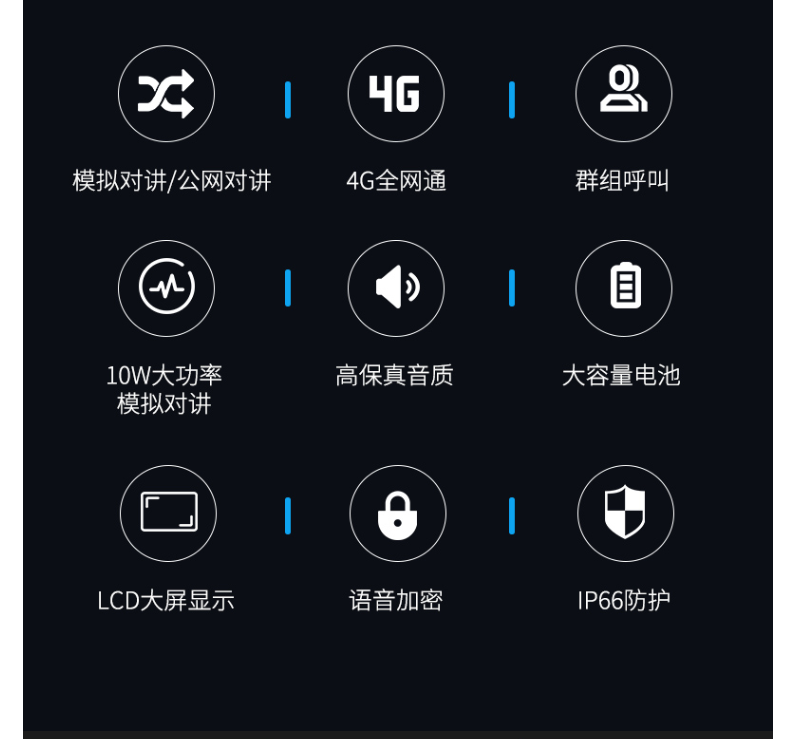 4G

模拟对讲/公网对讲

4G全网通

群组呼叫

10W大功率
模拟对讲

高保真音质

大容量电池

LCD大屏显示

语音加密

IP66防护