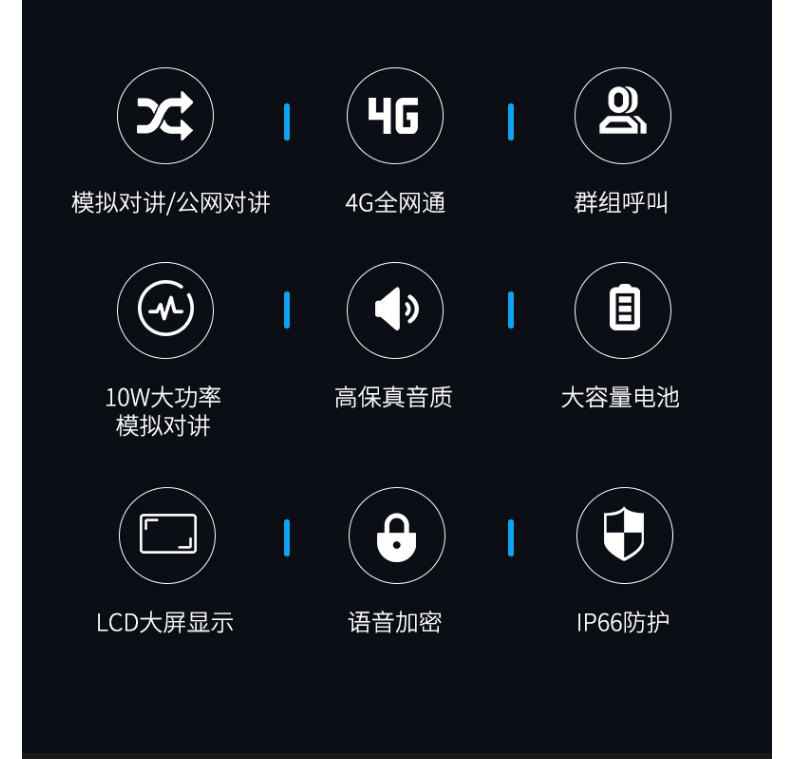 4G

模拟对讲/公网对讲

4G全网通

群组呼叫

10W大功率
模拟对讲

高保真音质

大容量电池

LCD大屏显示

语音加密

IP66防护