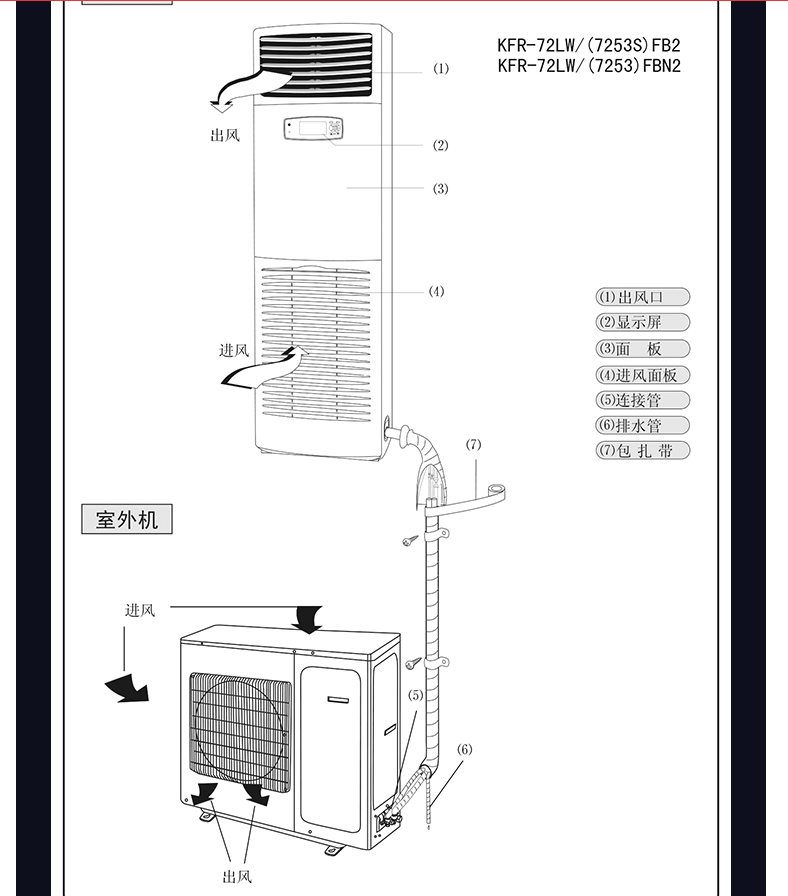 KFR-72LW/(7253S)FB2
KFR-72LW/(7253)FBN2

(1)
出风
(2)
(3)
(4)
进风

(1)出风口
(2)显示屏
(3)面 板
(4)进风面板
(5)连接管
(6)排水管
(7)包 扎 带

(7)

室外机

进风
(5)
(6)
出风