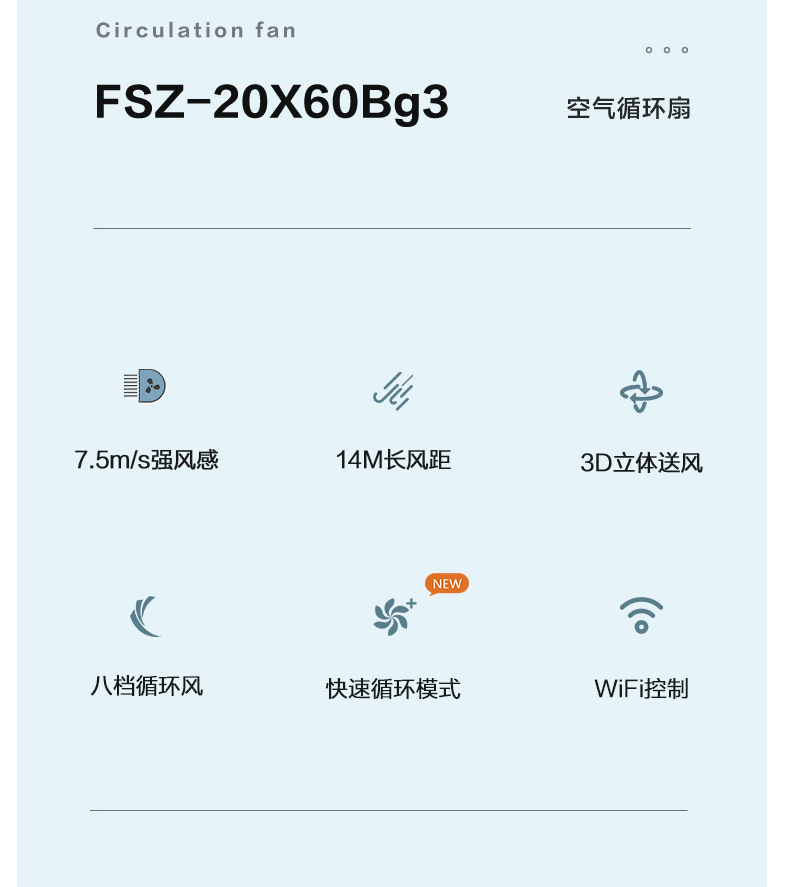 Circulation fan

FSZ-20X60Bg3

空气循环扇

7.5m/s强风感

14M长风距

3D立体送风

八档循环风

NEW

快速循环模式

WiFi控制