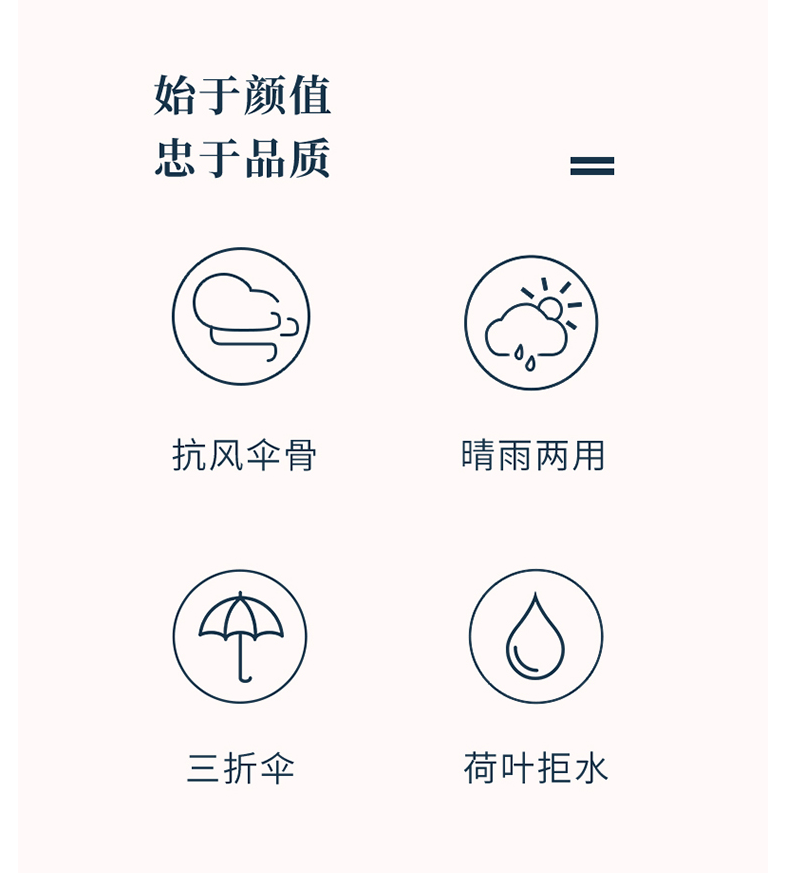 始于颜值
忠于品质

抗风伞骨

晴雨两用

三折伞

荷叶拒水