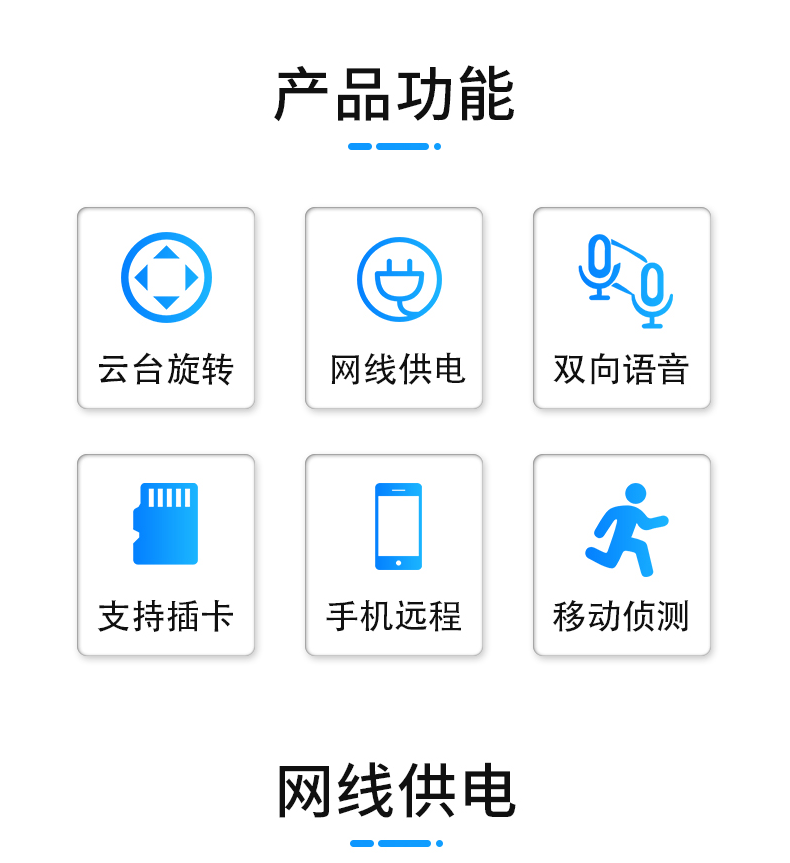 产品功能

云台旋转

网线供电

双向语音

支持插卡

手机远程

移动侦测

网线供电