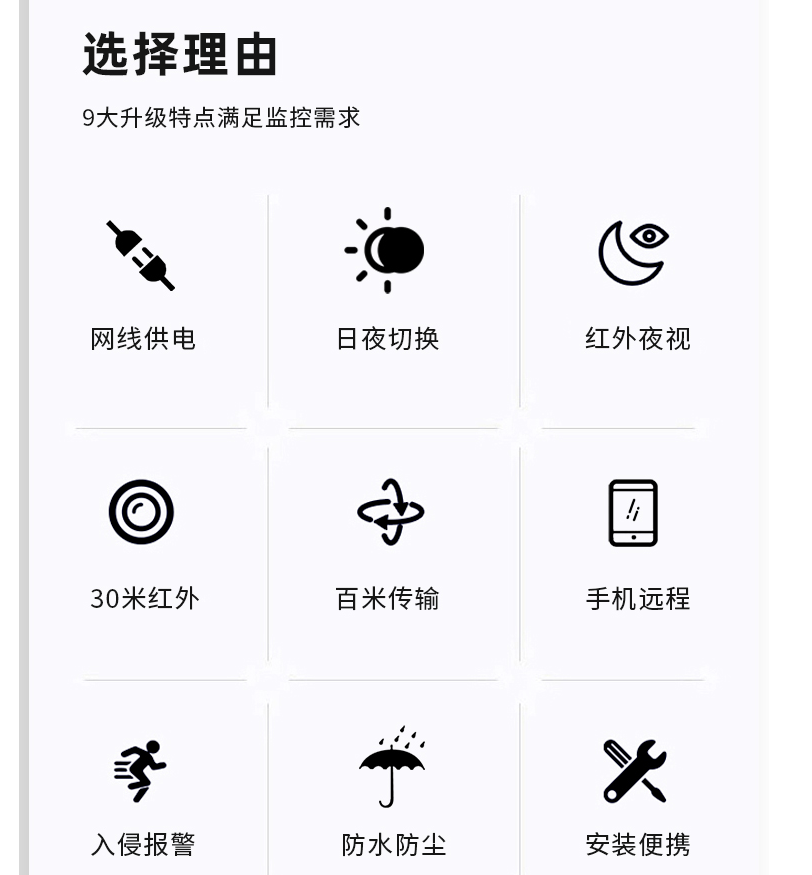 选择理由

9大升级特点满足监控需求

网线供电

日夜切换

红外夜视

30米红外

百米传输

手机远程

入侵报警

防水防尘

安装便携