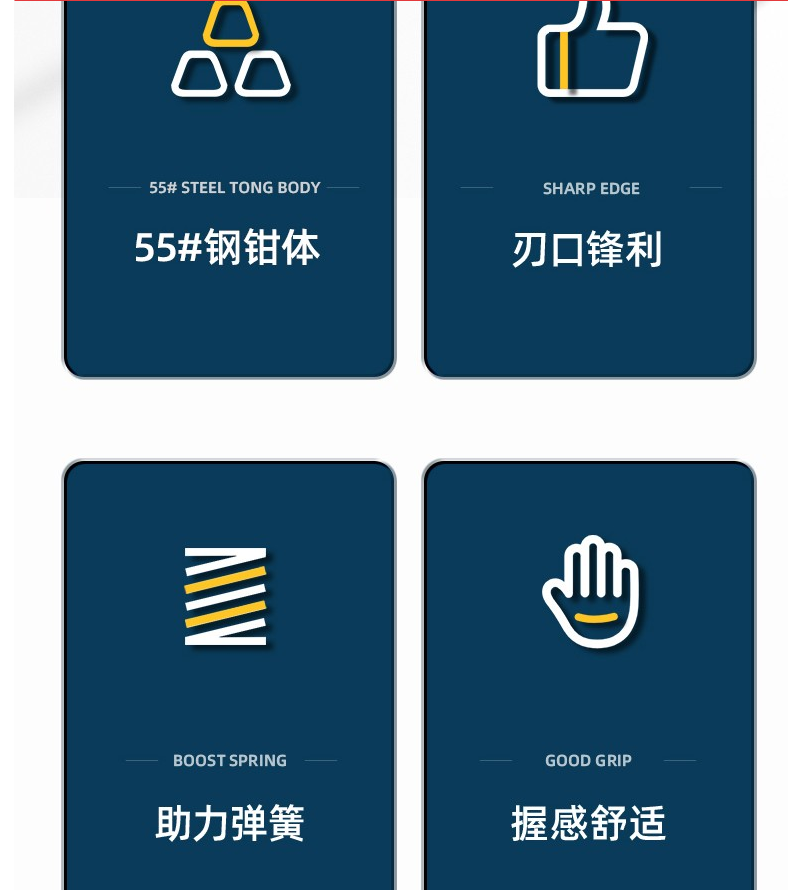 55# STEEL TONG BODY

55#钢钳体

SHARP EDGE

刃口锋利

BOOST SPRING

助力弹簧

GOOD GRIP

握感舒适