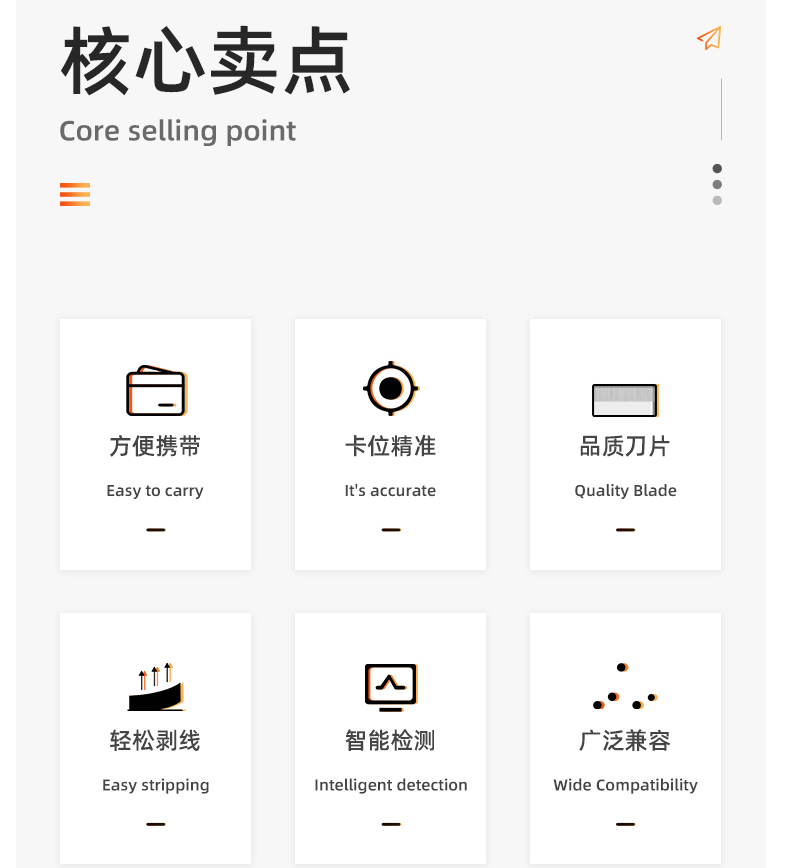 核心卖点

Core selling point

方便携带

Easy to carry

卡位精准

It's accurate

品质刀片

Quality Blade

轻松剥线

Easy stripping

智能检测

Intelligent detection

广泛兼容

Wide Compatibility