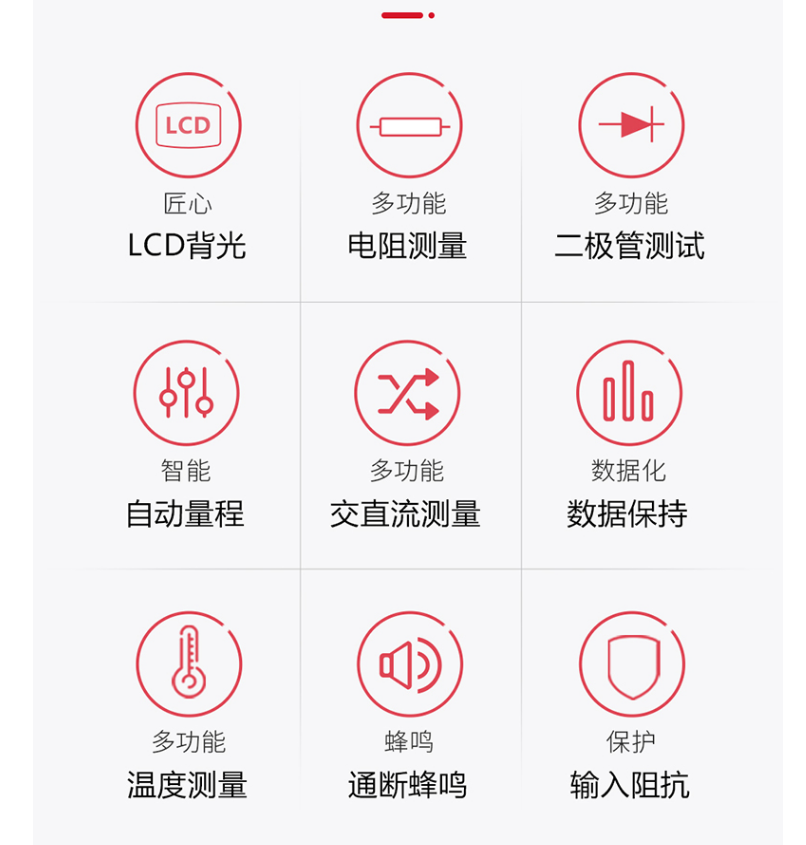 LCD

匠心
LCD背光

多功能
电阻测量

多功能
二极管测试

智能
自动量程

多功能
交直流测量

数据化
数据保持

多功能
温度测量

蜂鸣
通断蜂鸣

保护
输入阻抗