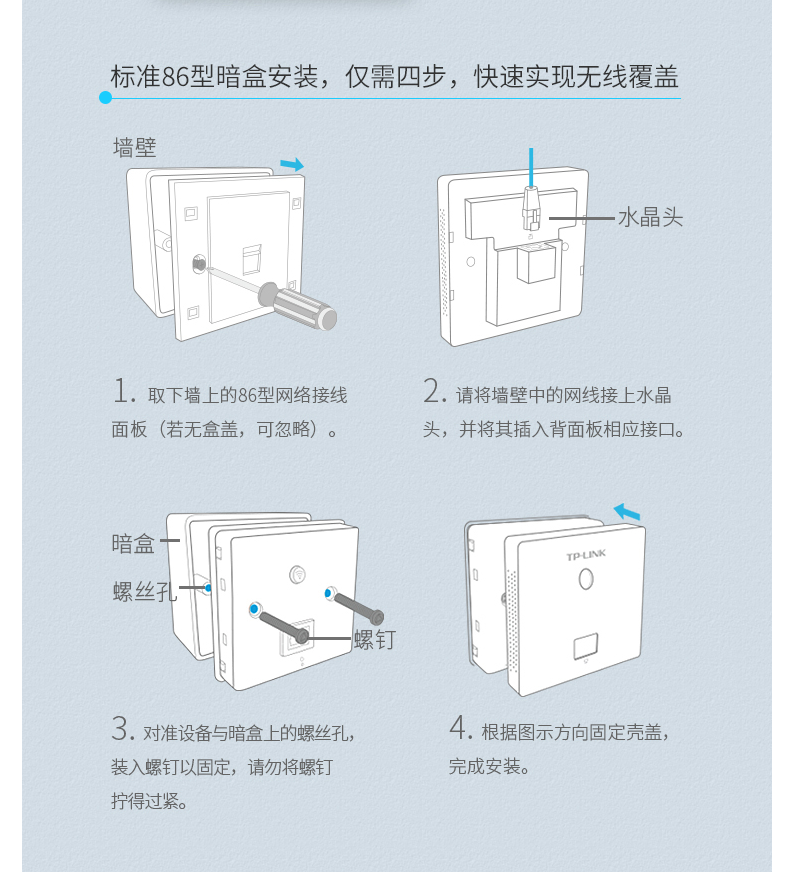 标准86型暗盒安装，仅需四步，快速实现无线覆盖

墙壁

水晶头

1. 取下墙上的86型网络接线面板（若无盒盖，可忽略）。

2. 请将墙壁中的网线接上水晶头，并将其插入背面板相应接口。

暗盒

螺丝孔

螺钉

TP-LINK

3. 对准设备与暗盒上的螺丝孔，装入螺钉以固定，请勿将螺钉拧得过紧。

4. 根据图示方向固定壳盖，完成安装。