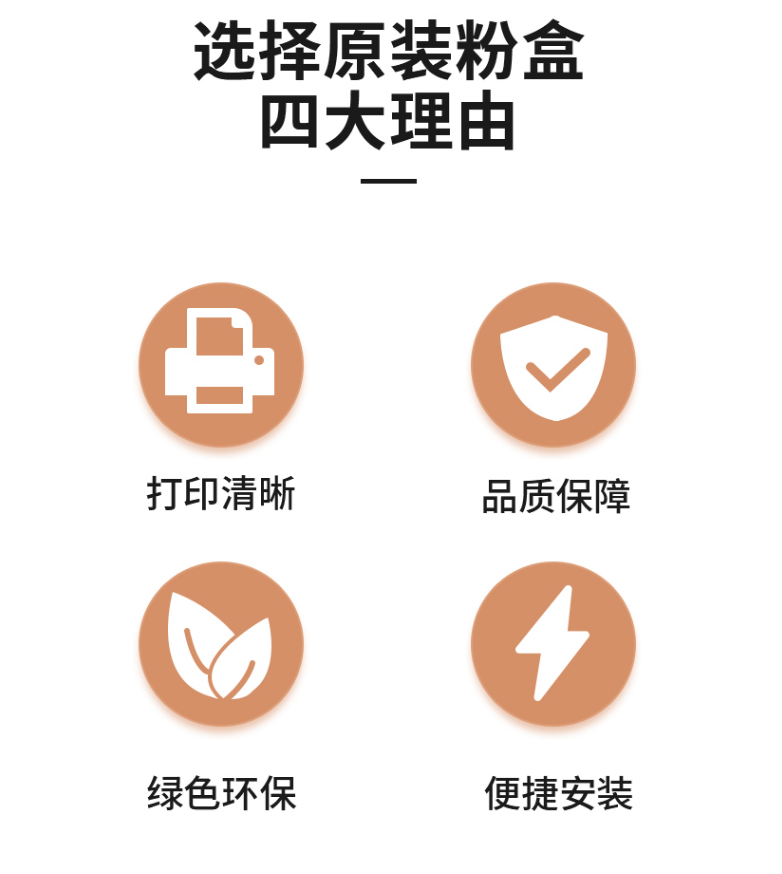 选择原装粉盒
四大理由

打印清晰

品质保障

绿色环保

便捷安装