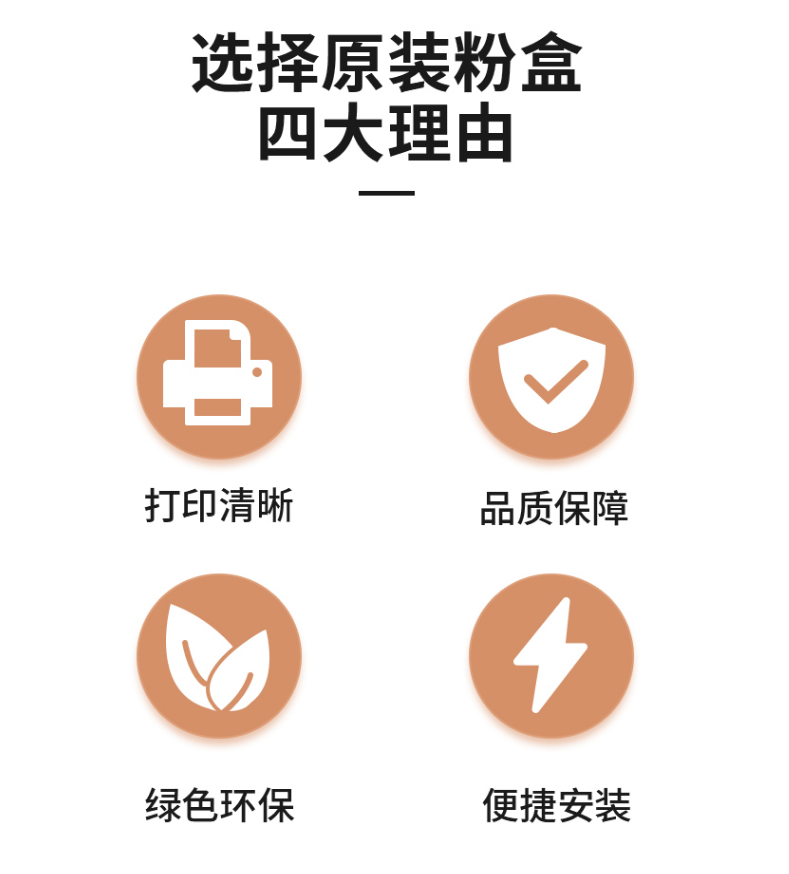 选择原装粉盒
四大理由

打印清晰

品质保障

绿色环保

便捷安装