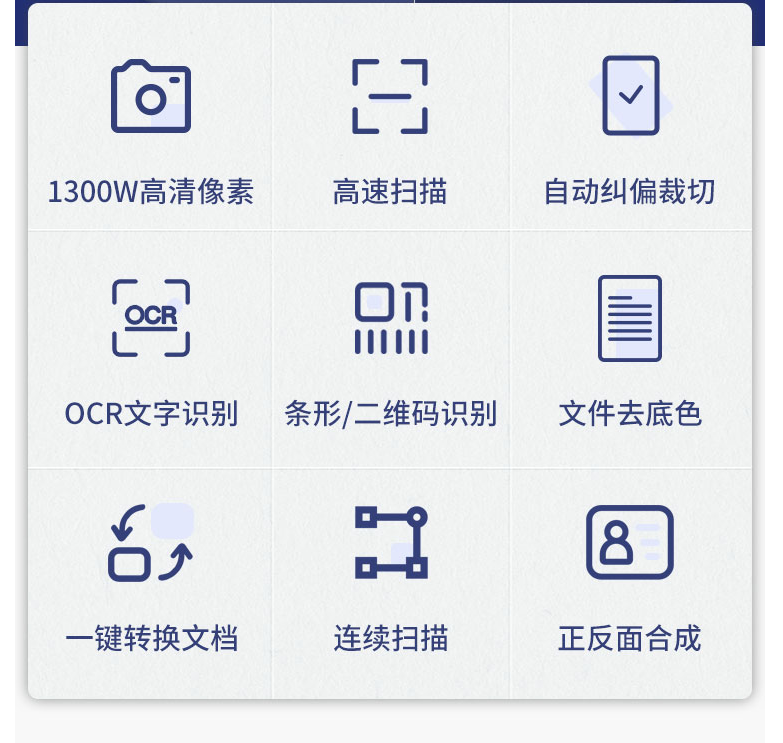 1300W高清像素

高速扫描

自动纠偏裁切

OCR

OCR文字识别

条形/二维码识别

文件去底色

一键转换文档

连续扫描

正反面合成