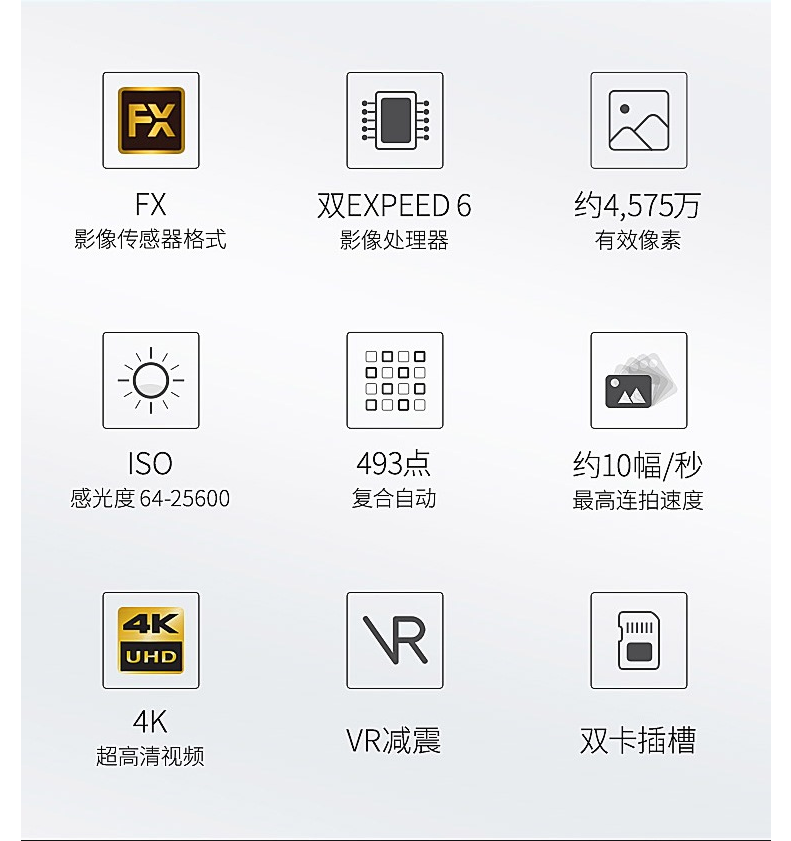 FX

FX
影像传感器格式

双EXPEED 6
影像处理器

约4,575万
有效像素

ISO
感光度 64-25600

493点
复合自动

约10幅/秒
最高连拍速度

4K
UHD

4K
超高清视频

VR

VR减震

双卡插槽