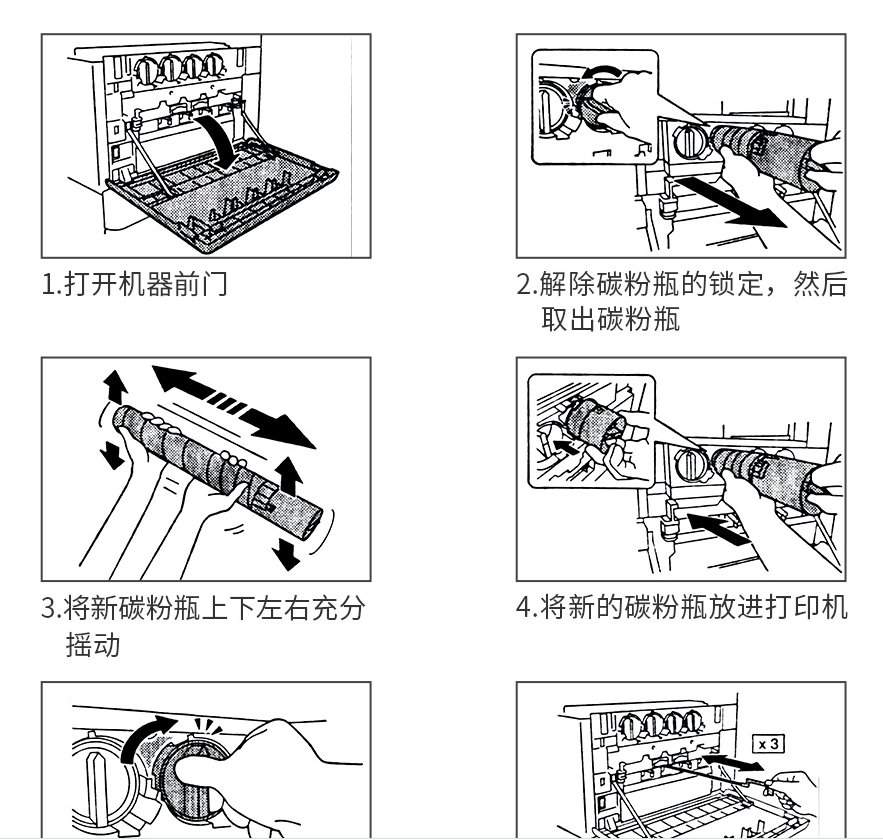 1.打开机器前门

2.解除碳粉瓶的锁定，然后取出碳粉瓶

3.将新碳粉瓶上下左右充分摇动

4.将新的碳粉瓶放进打印机

x 3