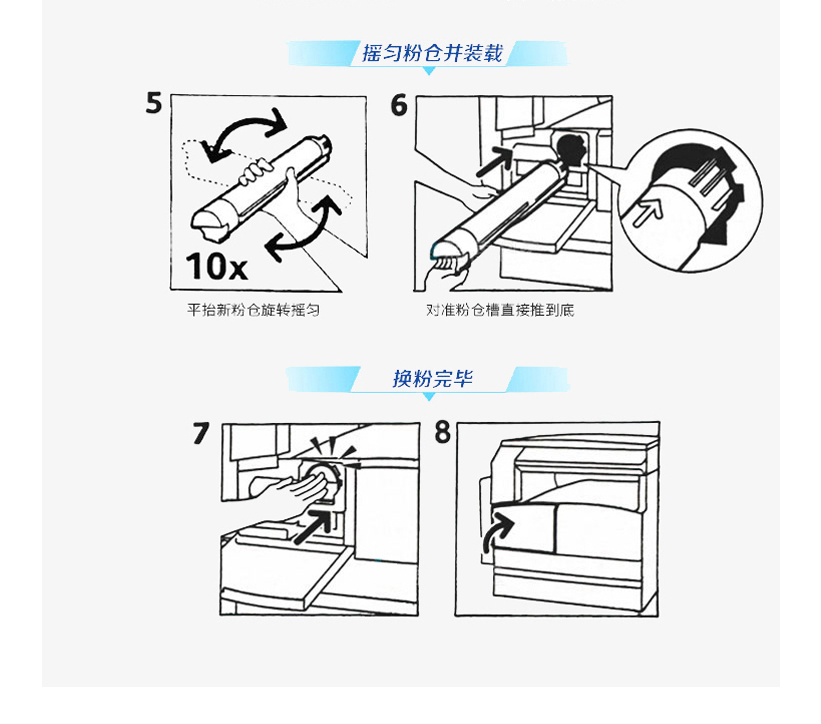 摇匀粉仓并装载

5

10x

平抬新粉仓旋转摇匀

6

对准粉仓槽直接推到底

换粉完毕

7

8